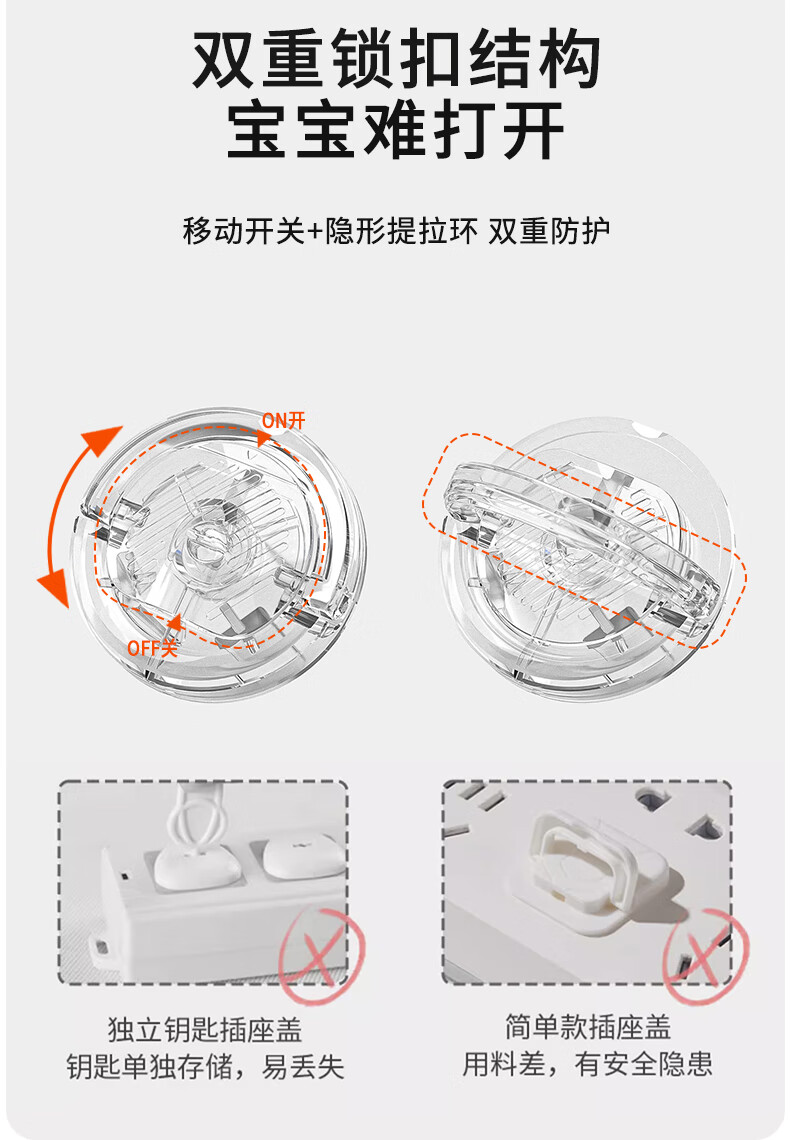 双重锁扣结构
宝宝难打开

移动开关+隐形提拉环 双重防护

ON开

OFF关

独立钥匙插座盖
钥匙单独存储，易丢失

简单款插座盖
用料差，有安全隐患