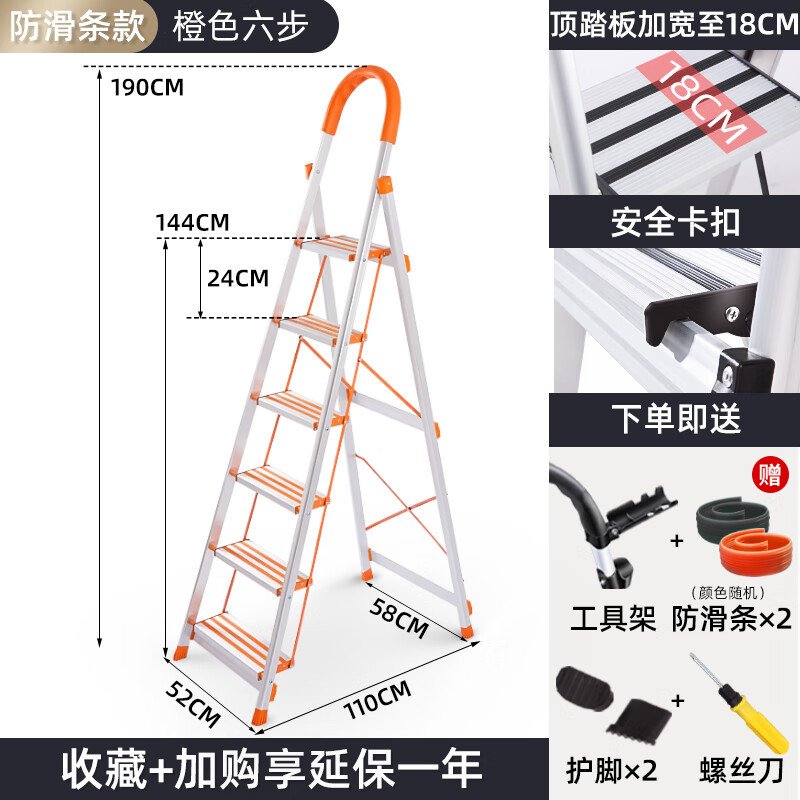 防滑条款 橙色六步

190CM

144CM

24CM

58CM

52CM

110CM

收藏+加购享延保一年

顶踏板加宽至18CM

18CM

安全卡扣

下单即送

赠

+

(颜色随机)

工具架 防滑条×2

+

护脚×2 螺丝刀