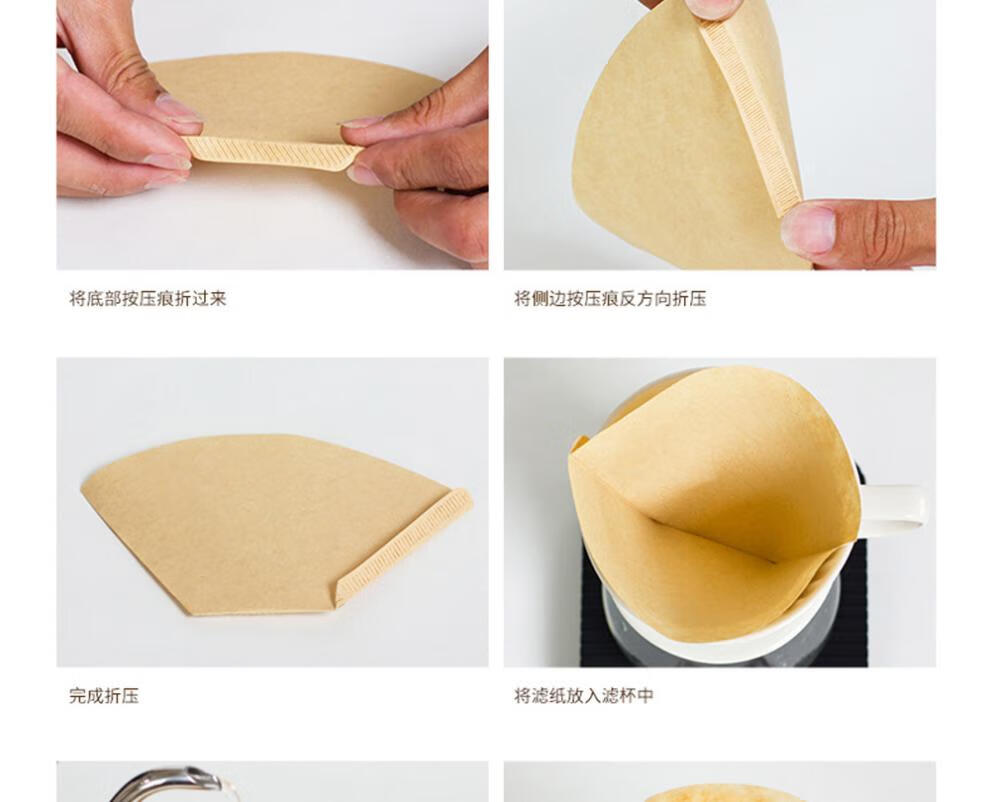 将底部按压痕折过来

将侧边按压痕反方向折压

完成折压

将滤纸放入滤杯中