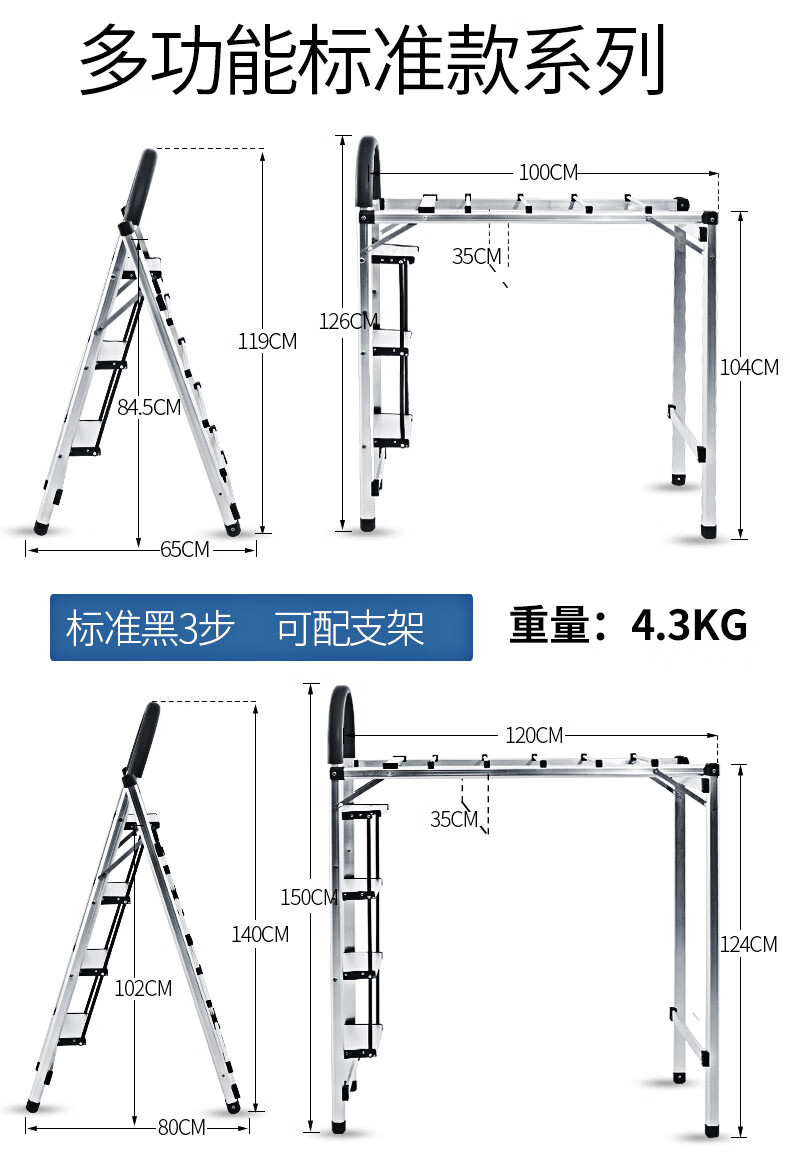 多功能标准款系列

119CM

84.5CM

65CM

100CM

35CM

126CM

104CM

标准黑3步　可配支架

重量：4.3KG

140CM

102CM

80CM

120CM

35CM

150CM

124CM