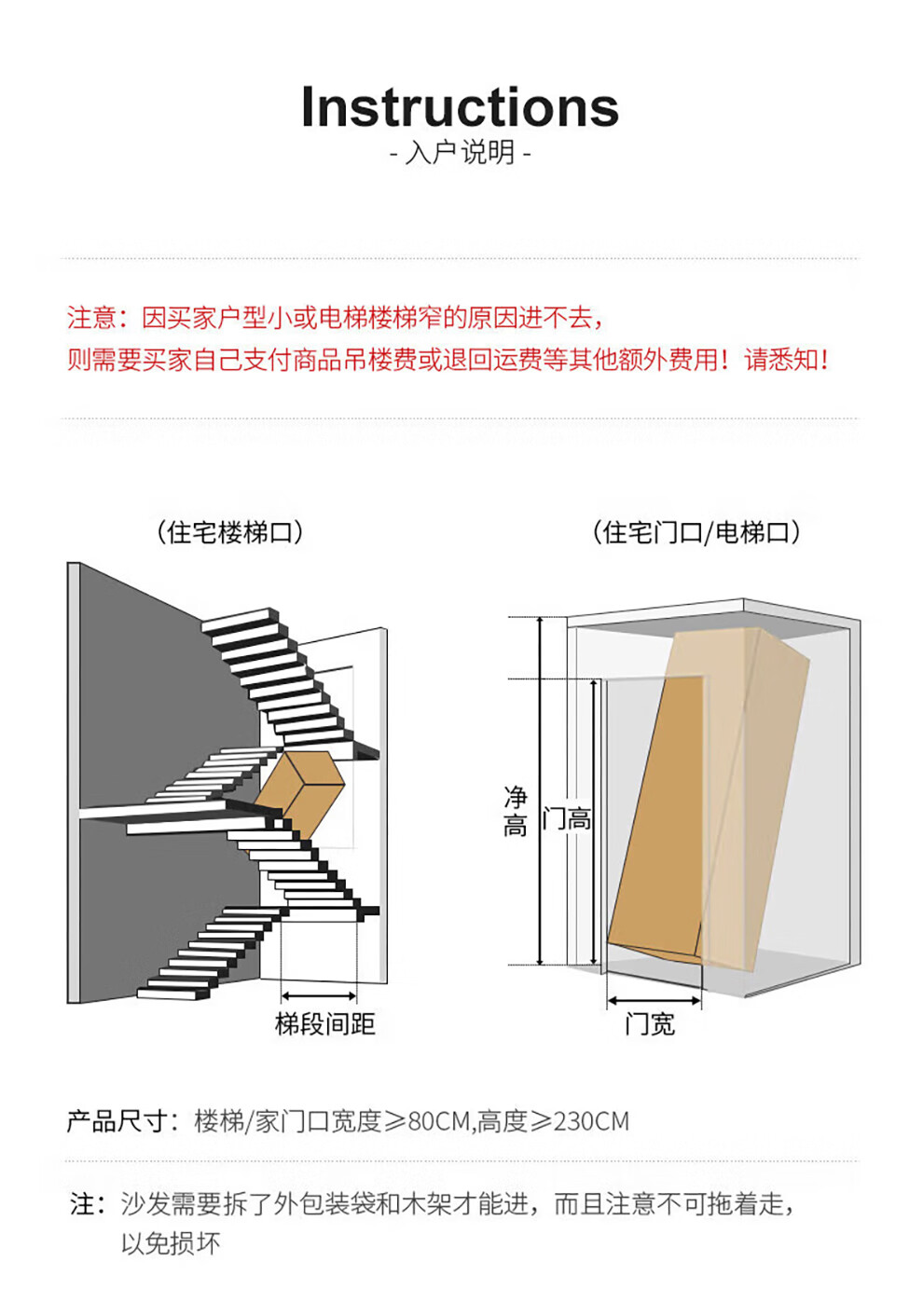 Instructions
- 入户说明 -

注意：因买家户型小或电梯楼梯窄的原因进不去，
则需要买家自己支付商品吊楼费或退回运费等其他额外费用！请悉知！

（住宅楼梯口）

梯段间距

（住宅门口/电梯口）

净高

门高

门宽

产品尺寸：楼梯/家门口宽度≥80CM,高度≥230CM

注：沙发需要拆了外包装袋和木架才能进，而且注意不可拖着走，以免损坏