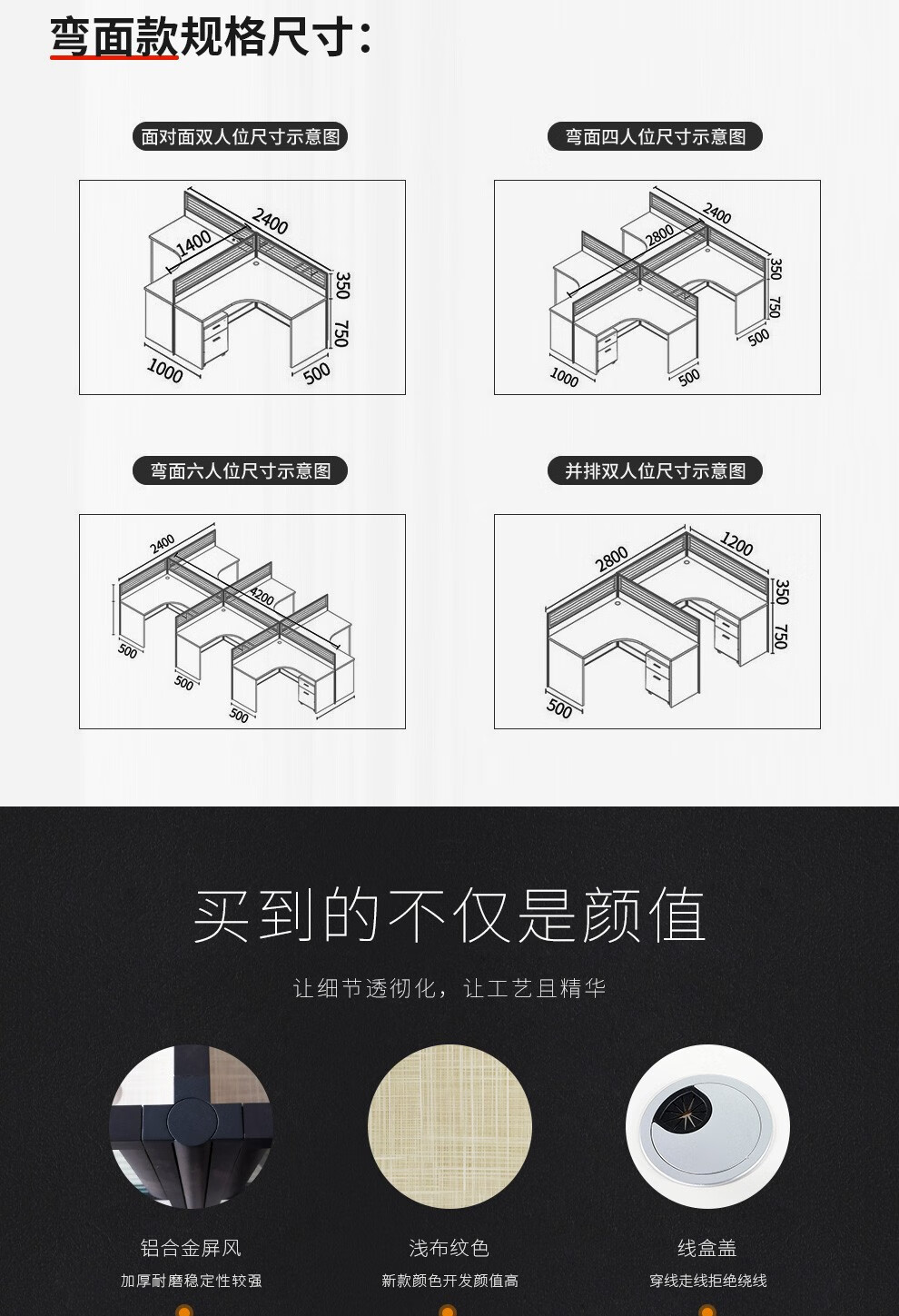 弯面款规格尺寸：

面对面双人位尺寸示意图

2400
1400
350
750
1000
500

弯面四人位尺寸示意图

2400
2800
350
750
500
1000
500

弯面六人位尺寸示意图

2400
4200
500
500
500

并排双人位尺寸示意图

2800
1200
350
750
500

买到的不仅是颜值

让细节透彻化，让工艺且精华

铝合金屏风
加厚耐磨稳定性较强

浅布纹色
新款颜色开发颜值高

线盒盖
穿线走线拒绝绕线