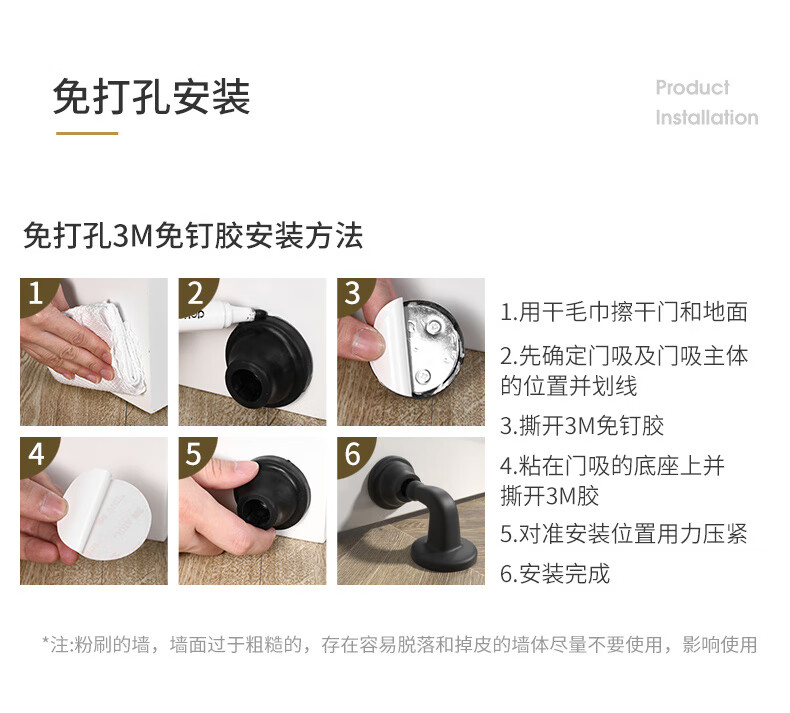 免打孔安装

Product
Installation

免打孔3M免钉胶安装方法

1

2

3

4

5

6

1.用干毛巾擦干门和地面

2.先确定门吸及门吸主体的位置并划线

3.撕开3M免钉胶

4.粘在门吸的底座上并撕开3M胶

5.对准安装位置用力压紧

6.安装完成

*注:粉刷的墙，墙面过于粗糙的，存在容易脱落和掉皮的墙体尽量不要使用，影响使用