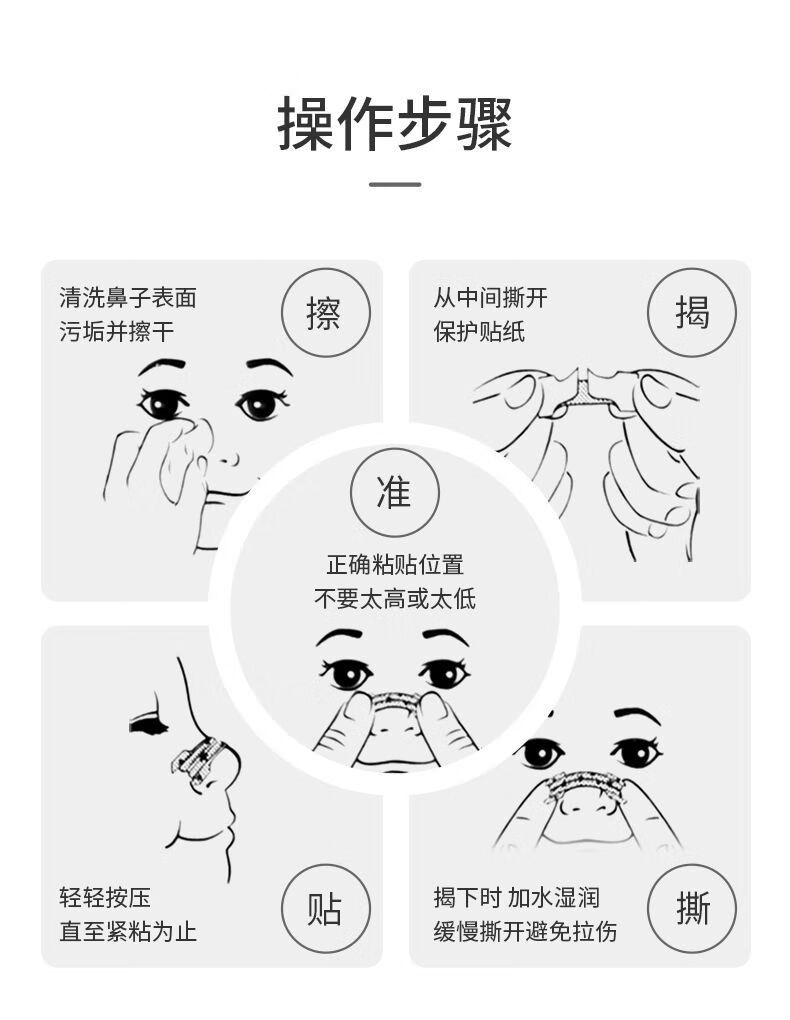 操作步骤

清洗鼻子表面
污垢并擦干

擦

从中间撕开
保护贴纸

揭

准

正确粘贴位置
不要太高或太低

轻轻按压
直至紧粘为止

贴

揭下时 加水湿润
缓慢撕开避免拉伤

撕