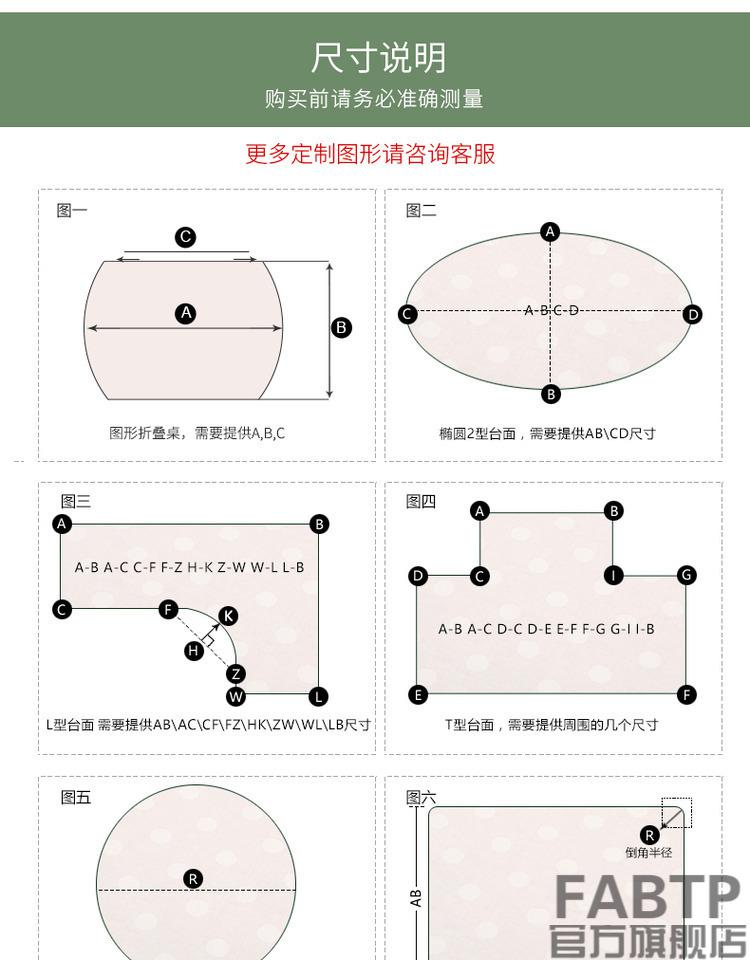 尺寸说明
购买前请务必准确测量

更多定制图形请咨询客服

图一
C
A
B
图形折叠桌，需要提供A,B,C

图二
A
C
A-B C-D
D
B
椭圆2型台面，需要提供AB\CD尺寸

图三
A
B
A-B A-C C-F F-Z H-K Z-W W-L L-B
C
F
K
H
Z
W
L
L型台面 需要提供AB\AC\CF\FZ\HK\ZW\WL\LB尺寸

图四
A
B
D
C
I
G
A-B A-C D-C D-E E-F F-G G-I I-B
E
F
T型台面，需要提供周围的几个尺寸

图五
R

图六
R
倒角半径
AB

FABTP
官方旗舰店