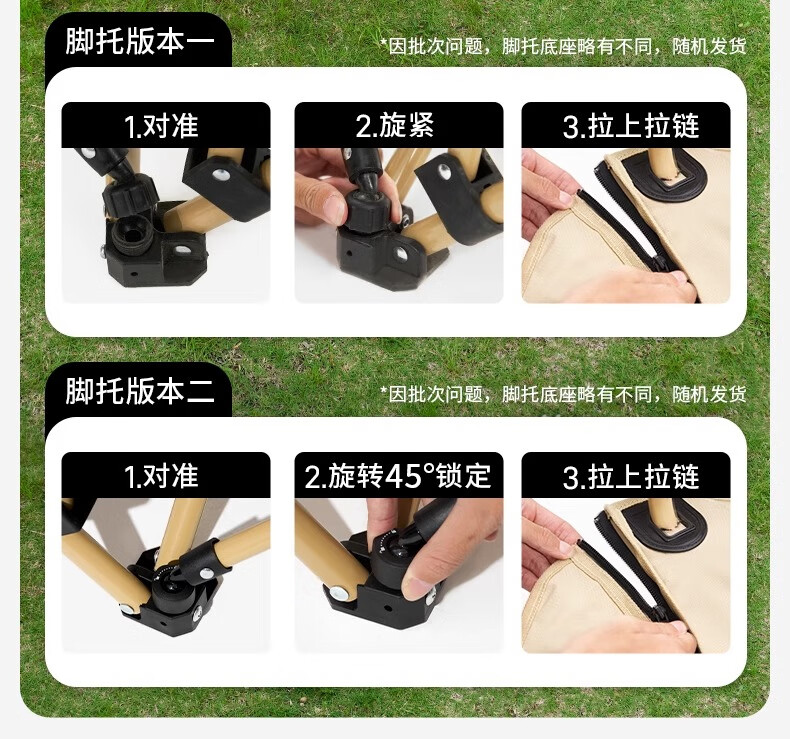 脚托版本一

*因批次问题，脚托底座略有不同，随机发货

1.对准

2.旋紧

3.拉上拉链

脚托版本二

*因批次问题，脚托底座略有不同，随机发货

1.对准

2.旋转45°锁定

3.拉上拉链