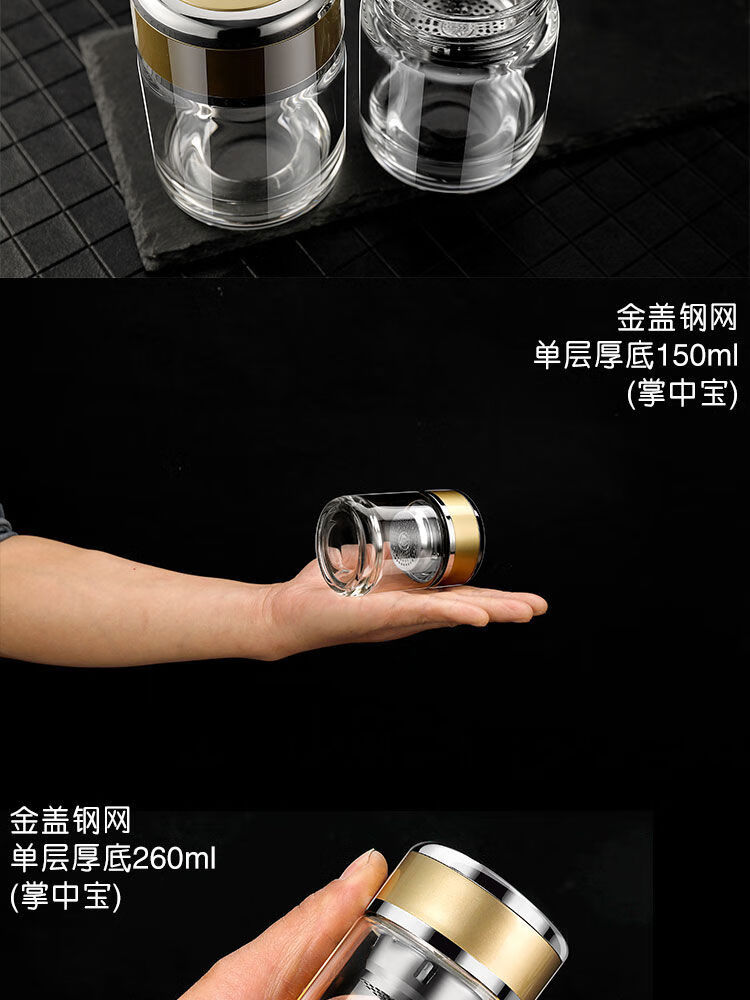 金盖钢网
单层厚底150ml
(掌中宝)

金盖钢网
单层厚底260ml
(掌中宝)