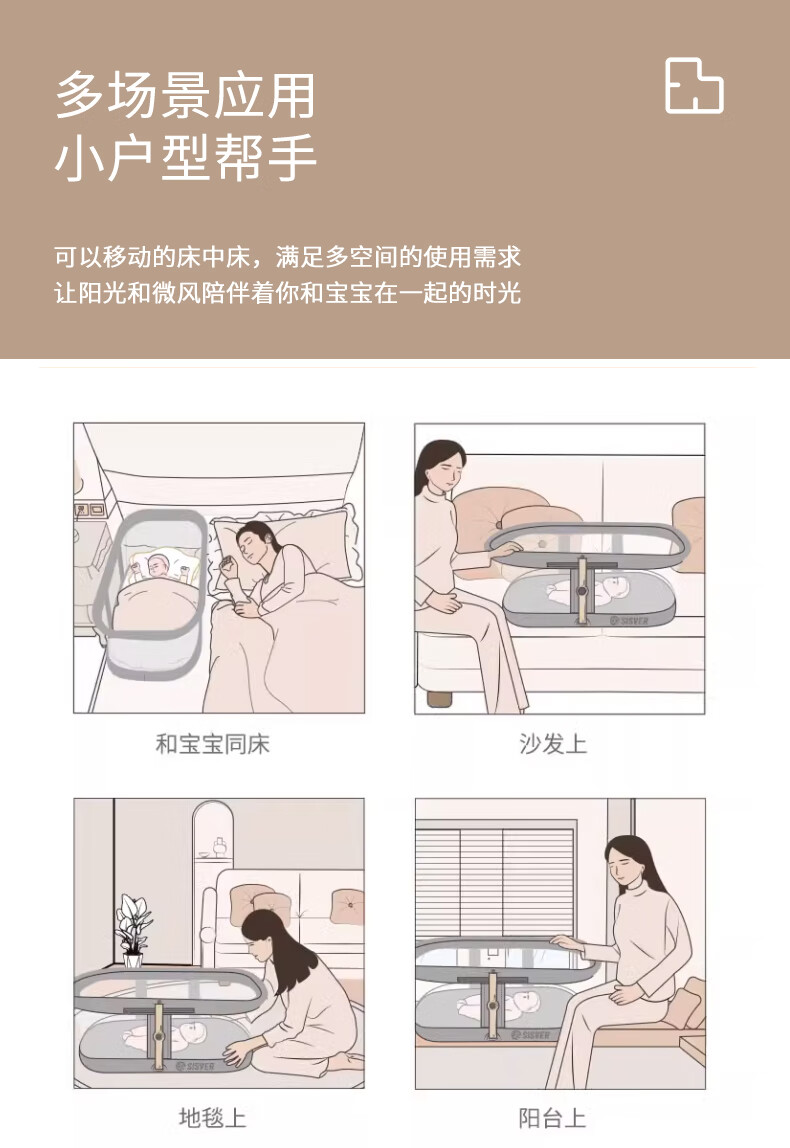 多场景应用
小户型帮手

可以移动的床中床，满足多空间的使用需求
让阳光和微风陪伴着你和宝宝在一起的时光

和宝宝同床

SISVER
沙发上

SISVER
地毯上

SISVER
阳台上