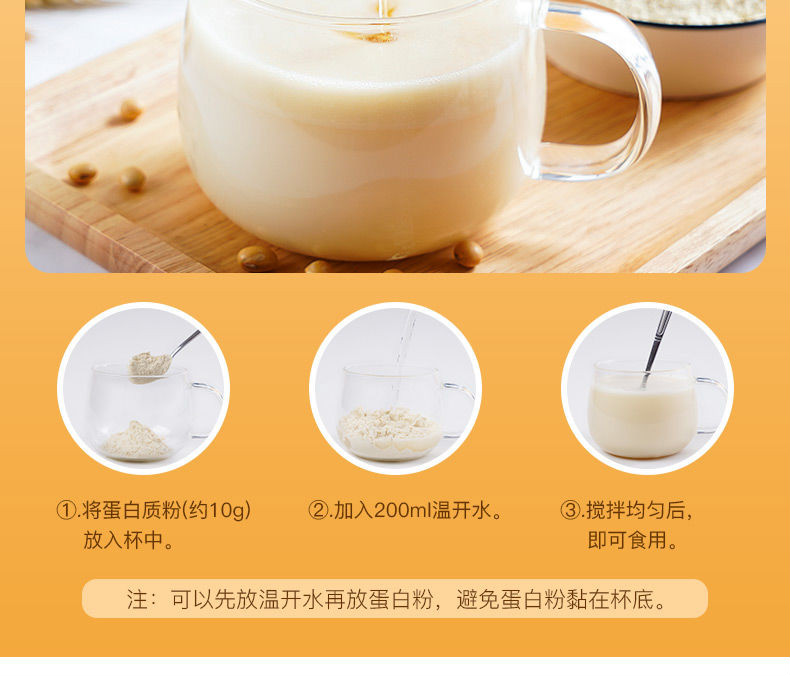 ①.将蛋白质粉(约10g)放入杯中。

②.加入200ml温开水。

③.搅拌均匀后，即可食用。

注：可以先放温开水再放蛋白粉，避免蛋白粉黏在杯底。