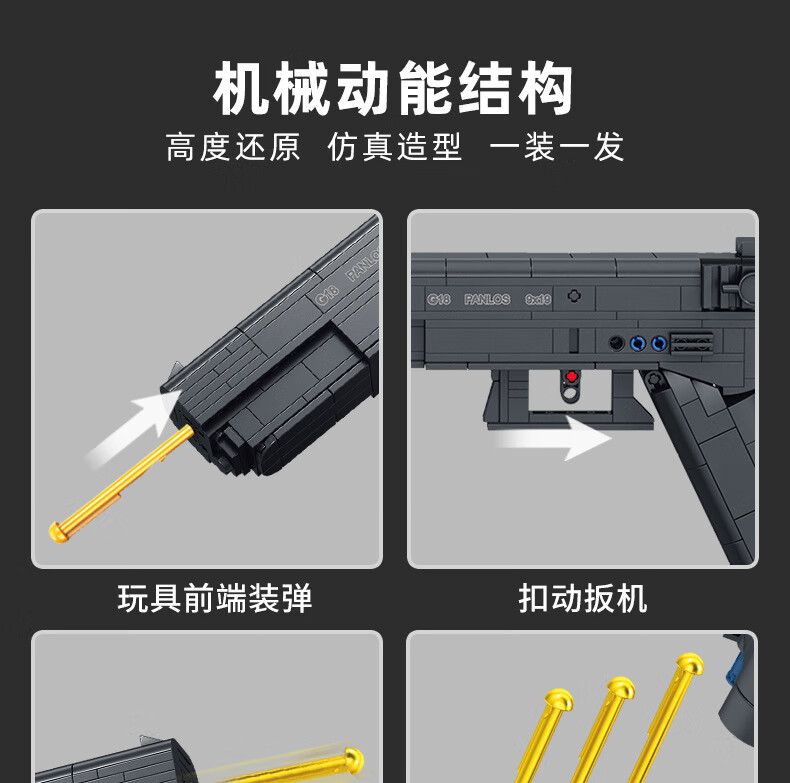 机械动能结构

高度还原 仿真造型 一装一发

G18 PANLOS

G18 PANLOS 9x19

玩具前端装弹

扣动扳机