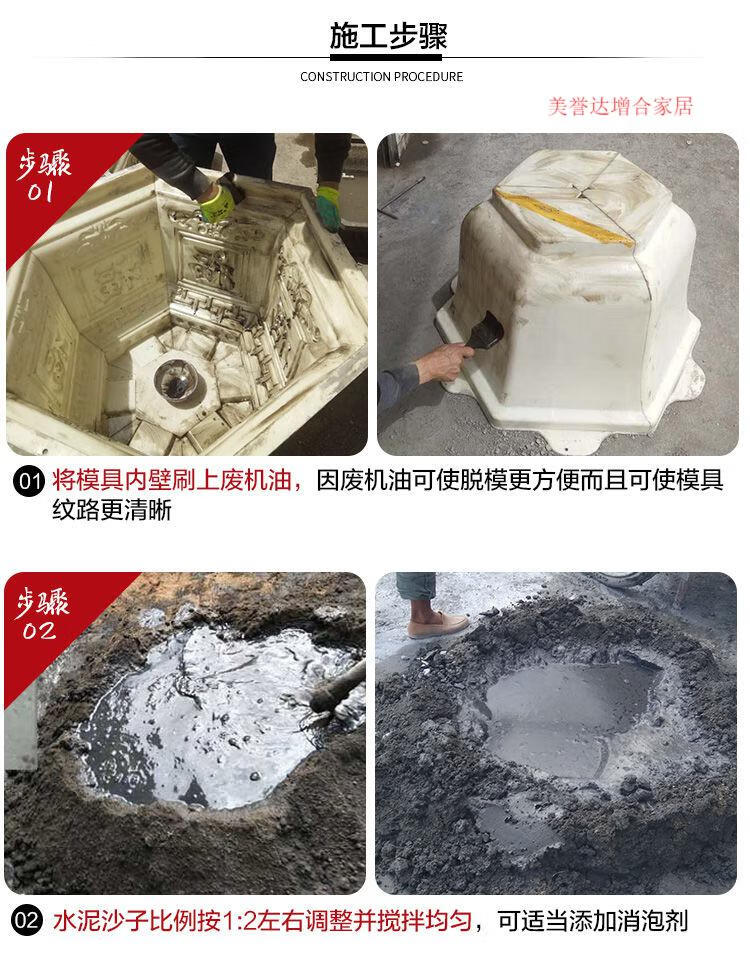 施工步骤

CONSTRUCTION PROCEDURE

美誉达增合家居

步骤
01

01 将模具内壁刷上废机油，因废机油可使脱模更方便而且可使模具纹路更清晰

步骤
02

02 水泥沙子比例按1:2左右调整并搅拌均匀，可适当添加消泡剂