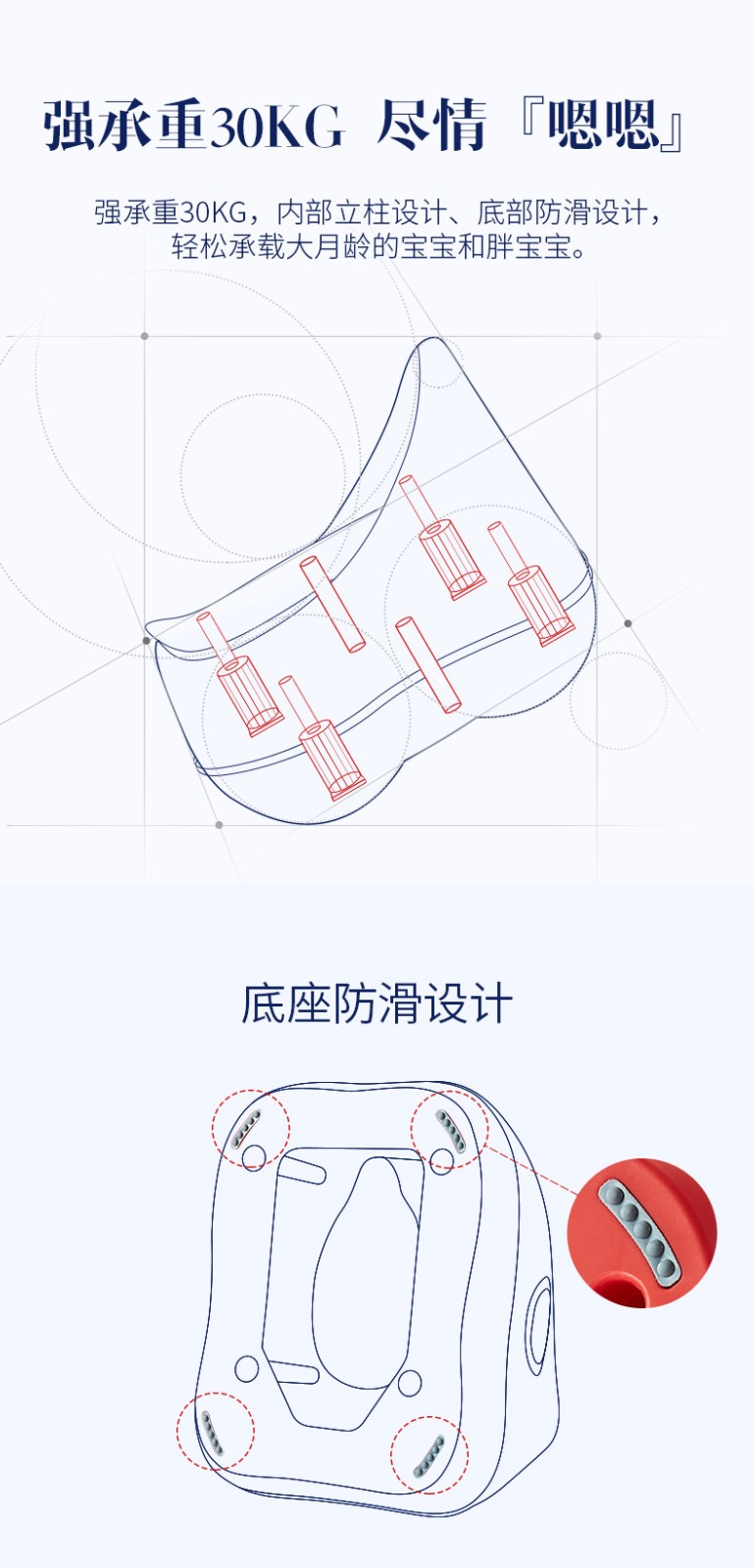 强承重30KG 尽情『嗯嗯』

强承重30KG，内部立柱设计、底部防滑设计，轻松承载大月龄的宝宝和胖宝宝。

底座防滑设计