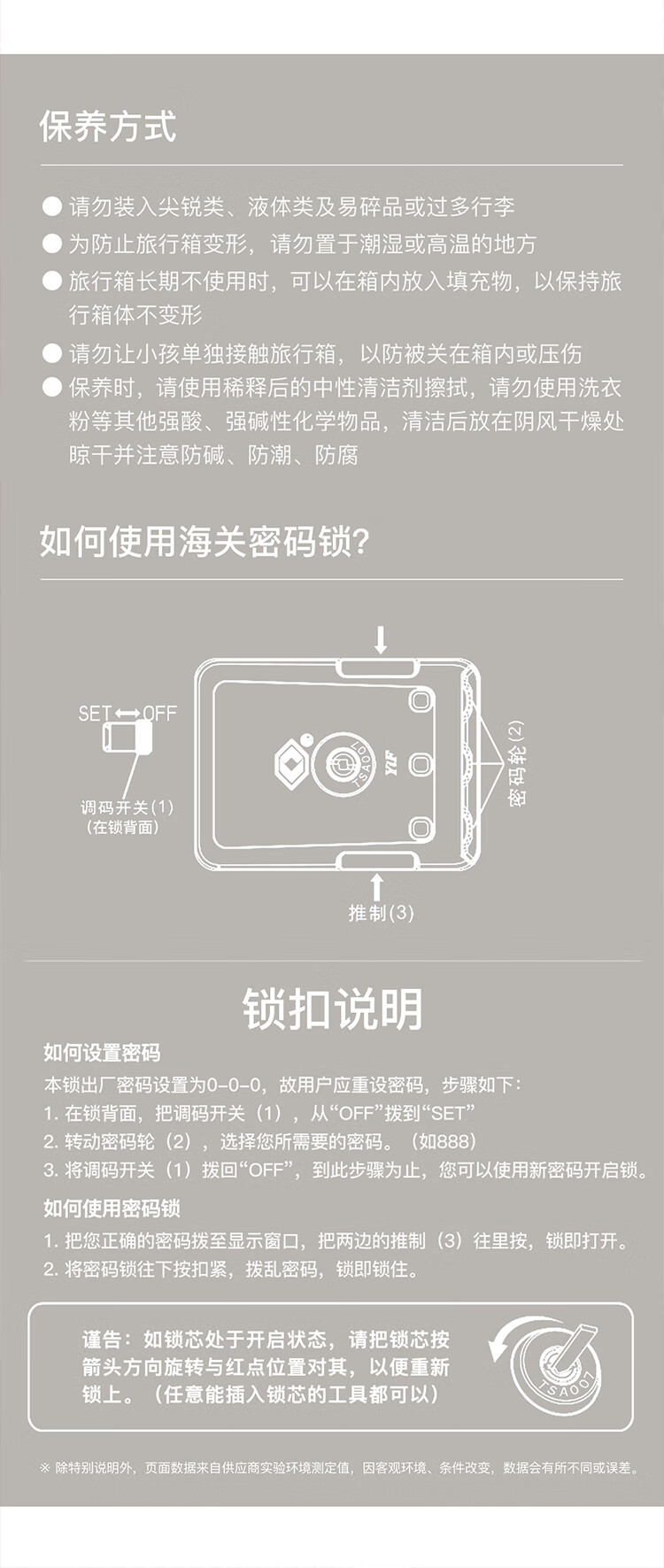 保养方式

● 请勿装入尖锐类、液体类及易碎品或过多行李
● 为防止旅行箱变形，请勿置于潮湿或高温的地方
● 旅行箱长期不使用时，可以在箱内放入填充物，以保持旅行箱体不变形
● 请勿让小孩单独接触旅行箱，以防被关在箱内或压伤
● 保养时，请使用稀释后的中性清洁剂擦拭，请勿使用洗衣粉等其他强酸、强碱性化学物品，清洁后放在阴风干燥处晾干并注意防碱、防潮、防腐

如何使用海关密码锁？

SET ⟷ OFF
调码开关(1)
(在锁背面)
TSA007
密码轮(2)
推制(3)

锁扣说明

如何设置密码
本锁出厂密码设置为0-0-0，故用户应重设密码，步骤如下：
1. 在锁背面，把调码开关（1），从“OFF”拨到“SET”
2. 转动密码轮（2），选择您所需要的密码。（如888）
3. 将调码开关（1）拨回“OFF”，到此步骤为止，您可以使用新密码开启锁。

如何使用密码锁
1. 把您正确的密码拨至显示窗口，把两边的推制（3）往里按，锁即打开。
2. 将密码锁往下按扣紧，拨乱密码，锁即锁住。

谨告：如锁芯处于开启状态，请把锁芯按箭头方向旋转与红点位置对其，以便重新锁上。（任意能插入锁芯的工具都可以）

TSA007

※ 除特别说明外，页面数据来自供应商实验环境测定值，因客观环境、条件改变，数据会有所不同或误差。