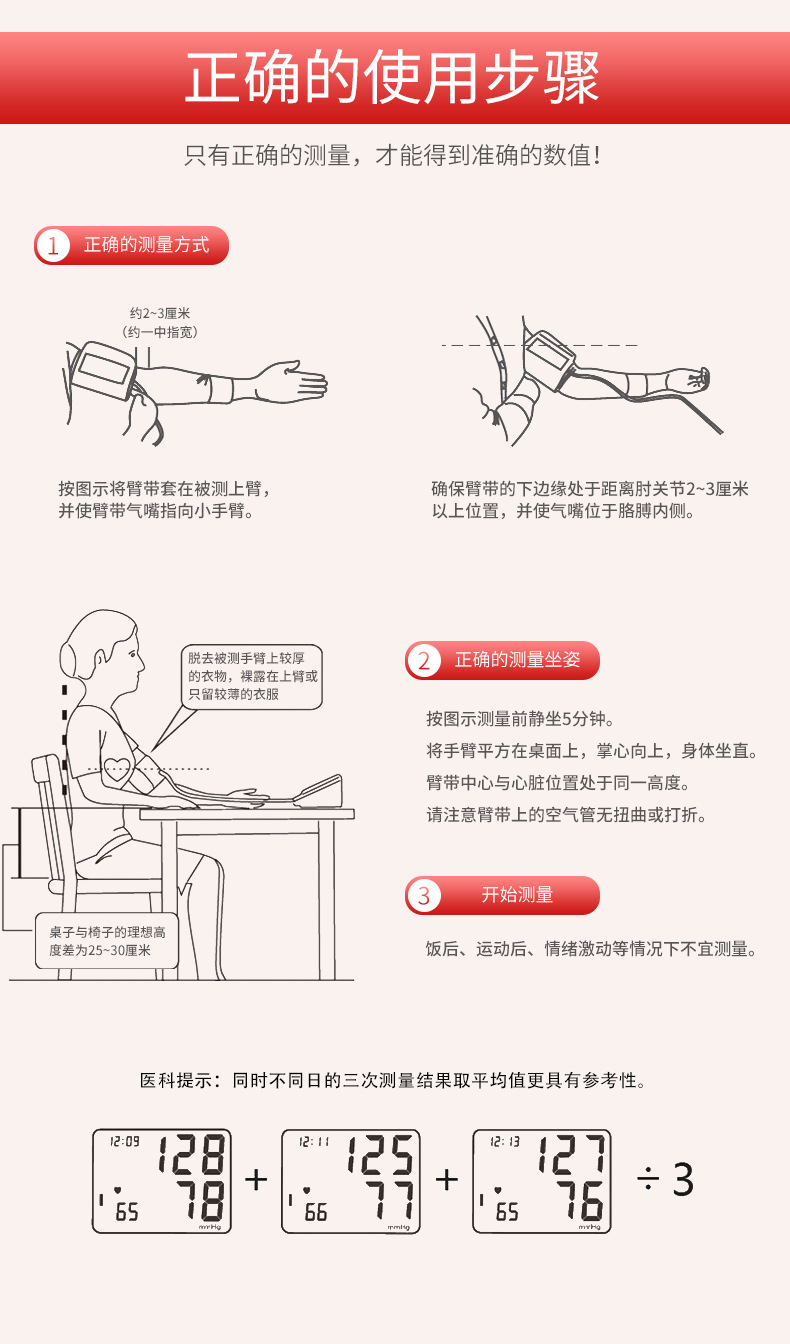 正确的使用步骤

只有正确的测量，才能得到准确的数值！

1 正确的测量方式

约2~3厘米
（约一中指宽）

按图示将臂带套在被测上臂，并使臂带气嘴指向小手臂。

确保臂带的下边缘处于距离肘关节2~3厘米以上位置，并使气嘴位于胳膊内侧。

脱去被测手臂上较厚的衣物，裸露在上臂或只留较薄的衣服

桌子与椅子的理想高度差为25~30厘米

2 正确的测量坐姿

按图示测量前静坐5分钟。
将手臂平方在桌面上，掌心向上，身体坐直。
臂带中心与心脏位置处于同一高度。
请注意臂带上的空气管无扭曲或打折。

3 开始测量

饭后、运动后、情绪激动等情况下不宜测量。

医科提示：同时不同日的三次测量结果取平均值更具有参考性。

12:09 128 78 65 mmHg + 12:11 125 77 66 mmHg + 12:13 127 76 65 mmHg ÷ 3