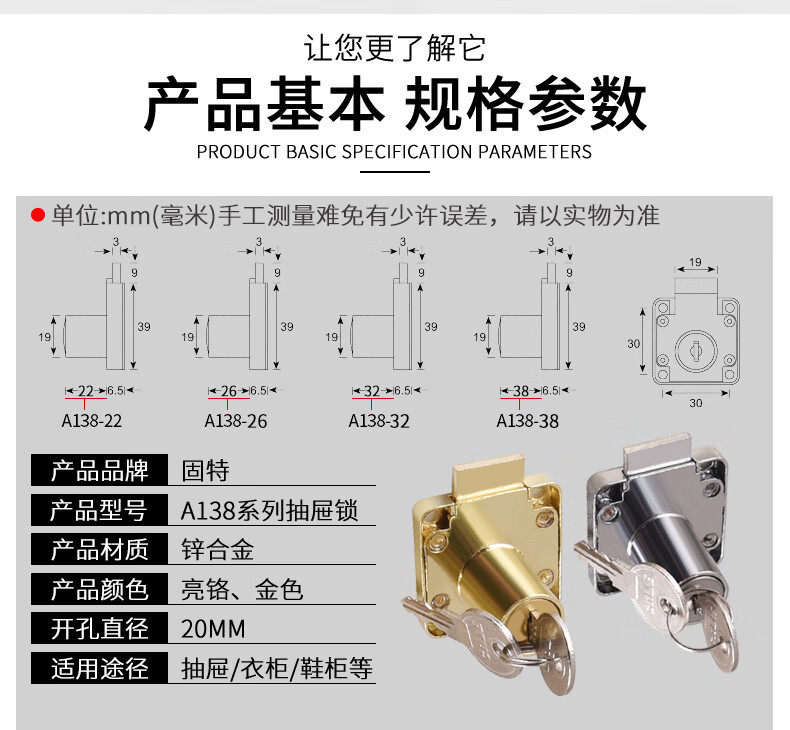 让您更了解它

产品基本 规格参数

PRODUCT BASIC SPECIFICATION PARAMETERS

单位:mm(毫米)手工测量难免有少许误差，请以实物为准

3
9
39
19
22
6.5
A138-22

3
9
39
19
26
6.5
A138-26

3
9
39
19
32
6.5
A138-32

3
9
39
19
38
6.5
A138-38

19
30
30

| 产品品牌 | 固特 |
|---|---|
| 产品型号 | A138系列抽屉锁 |
| 产品材质 | 锌合金 |
| 产品颜色 | 亮铬、金色 |
| 开孔直径 | 20MM |
| 适用途径 | 抽屉/衣柜/鞋柜等 |