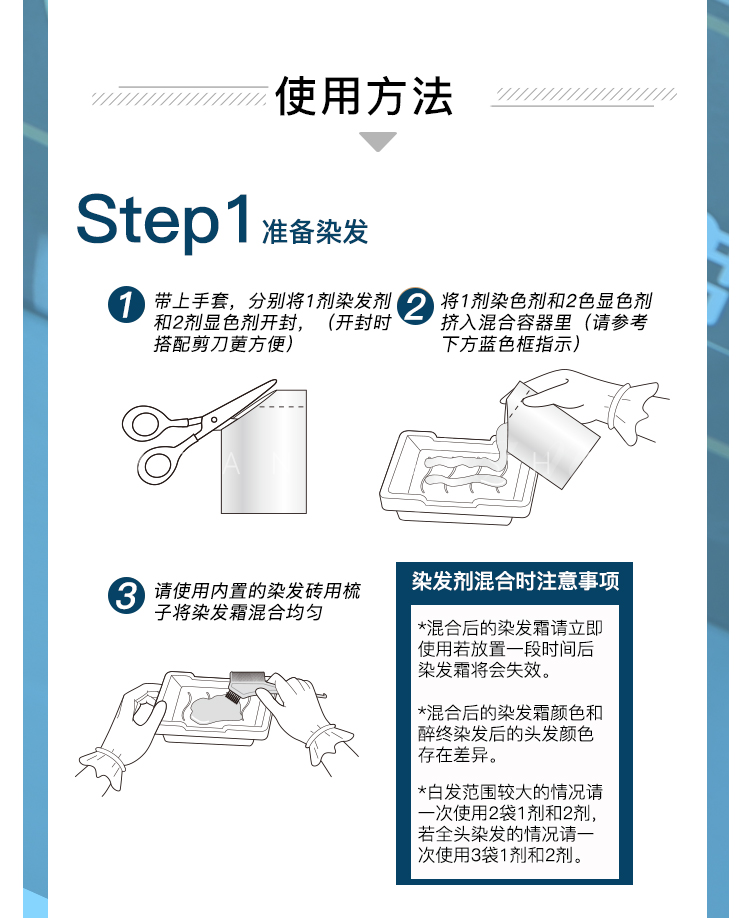 使用方法

Step1 准备染发

1 带上手套，分别将1剂染发剂和2剂显色剂开封，（开封时搭配剪刀更方便）

2 将1剂染色剂和2色显色剂挤入混合容器里（请参考下方蓝色框指示）

3 请使用内置的染发砖用梳子将染发霜混合均匀

染发剂混合时注意事项

*混合后的染发霜请立即使用若放置一段时间后染发霜将会失效。

*混合后的染发霜颜色和醉终染发后的头发颜色存在差异。

*白发范围较大的情况请一次使用2袋1剂和2剂，若全头染发的情况请一次使用3袋1剂和2剂。