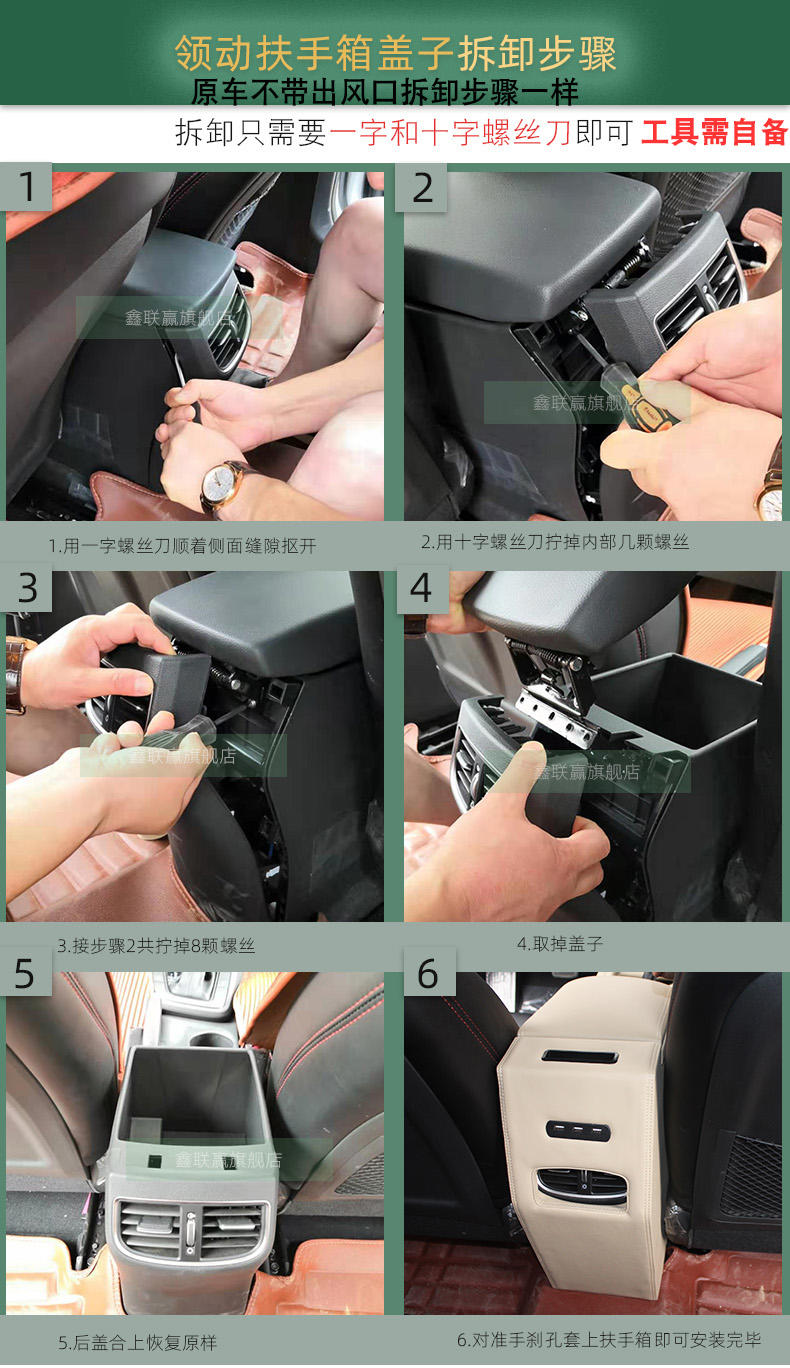 领动扶手箱盖子拆卸步骤
原车不带出风口拆卸步骤一样
拆卸只需要一字和十字螺丝刀即可 工具需自备

1
鑫联赢旗舰店
1.用一字螺丝刀顺着侧面缝隙抠开

2
鑫联赢旗舰店
2.用十字螺丝刀拧掉内部几颗螺丝

3
鑫联赢旗舰店
3.接步骤2共拧掉8颗螺丝

4
鑫联赢旗舰店
4.取掉盖子

5
鑫联赢旗舰店
5.后盖合上恢复原样

6
6.对准手刹孔套上扶手箱即可安装完毕