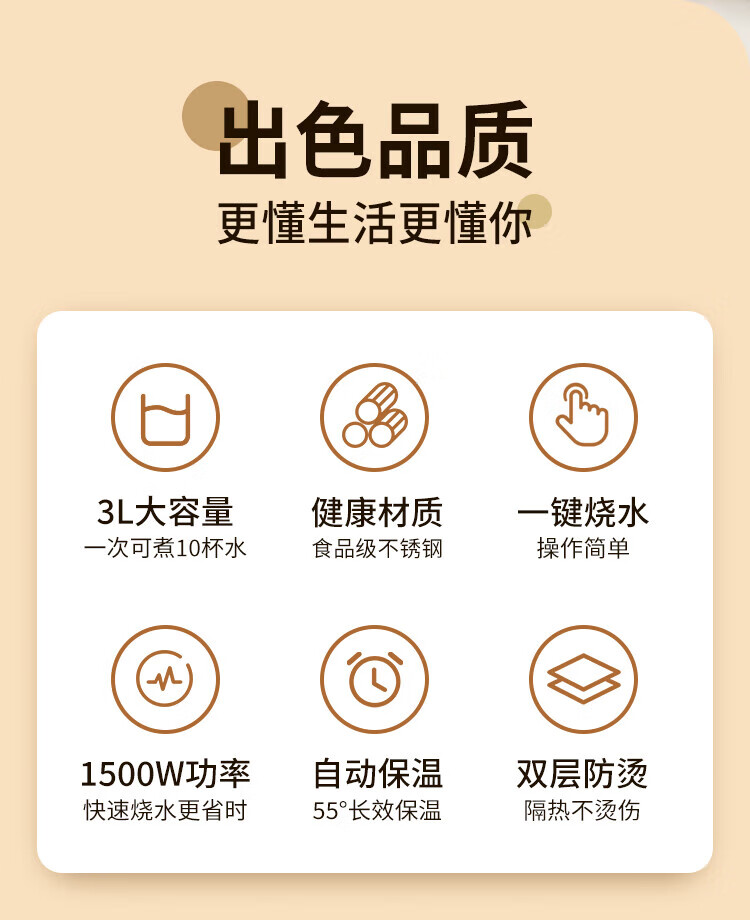 出色品质
更懂生活更懂你

3L大容量
一次可煮10杯水

健康材质
食品级不锈钢

一键烧水
操作简单

1500W功率
快速烧水更省时

自动保温
55°长效保温

双层防烫
隔热不烫伤