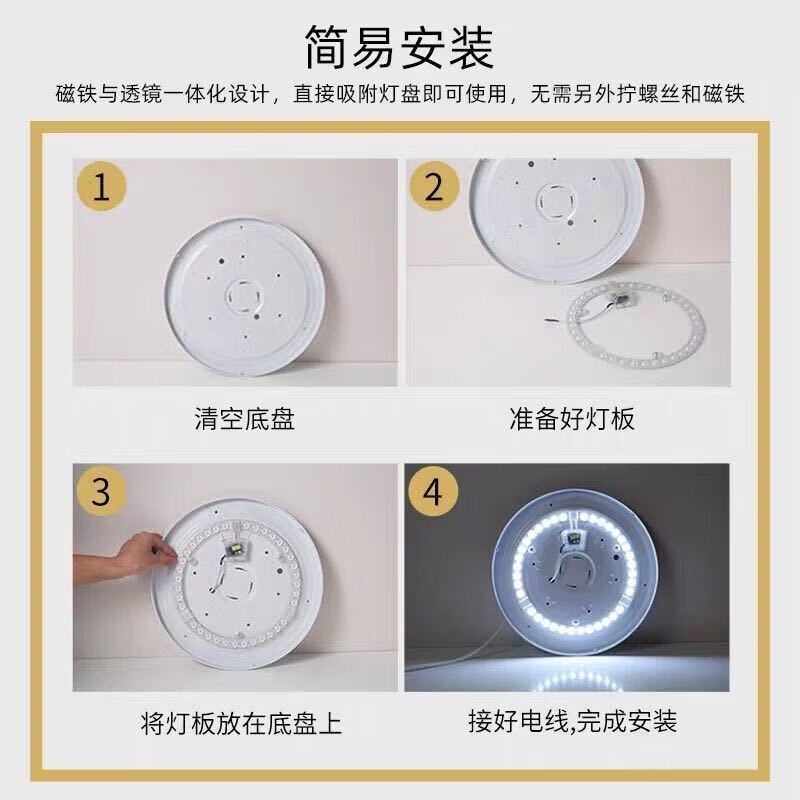 简易安装

磁铁与透镜一体化设计，直接吸附灯盘即可使用，无需另外拧螺丝和磁铁

1

清空底盘

2

准备好灯板

3

将灯板放在底盘上

4

接好电线,完成安装