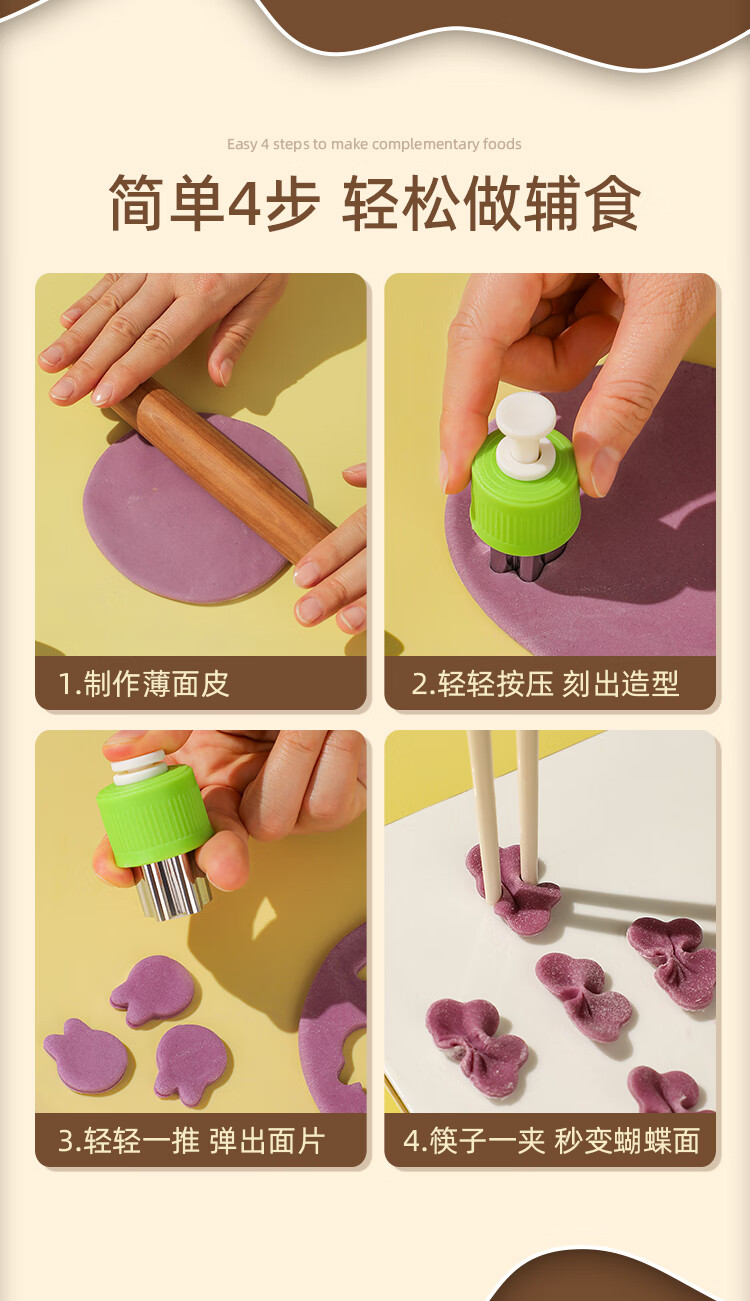 Easy 4 steps to make complementary foods

简单4步 轻松做辅食

1.制作薄面皮

2.轻轻按压 刻出造型

3.轻轻一推 弹出面片

4.筷子一夹 秒变蝴蝶面