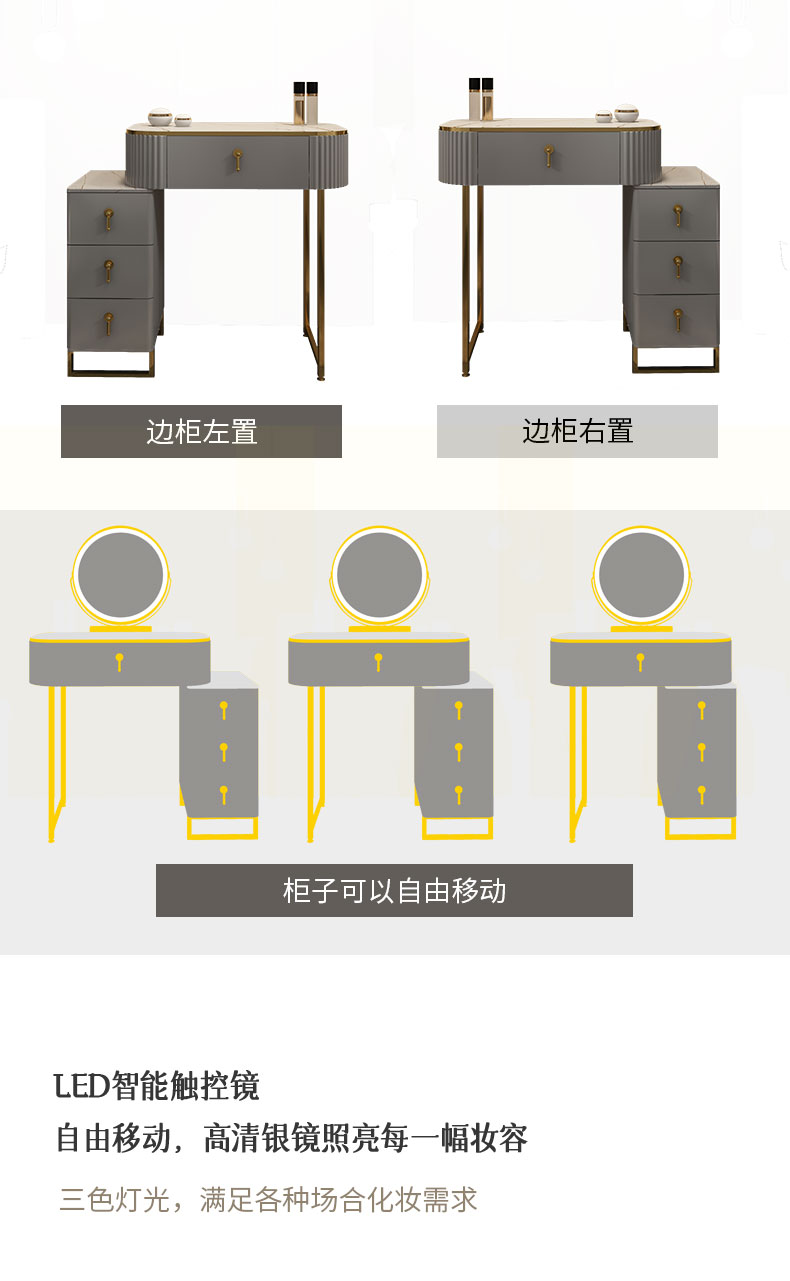 边柜左置

边柜右置

柜子可以自由移动

LED智能触控镜

自由移动，高清银镜照亮每一幅妆容

三色灯光，满足各种场合化妆需求