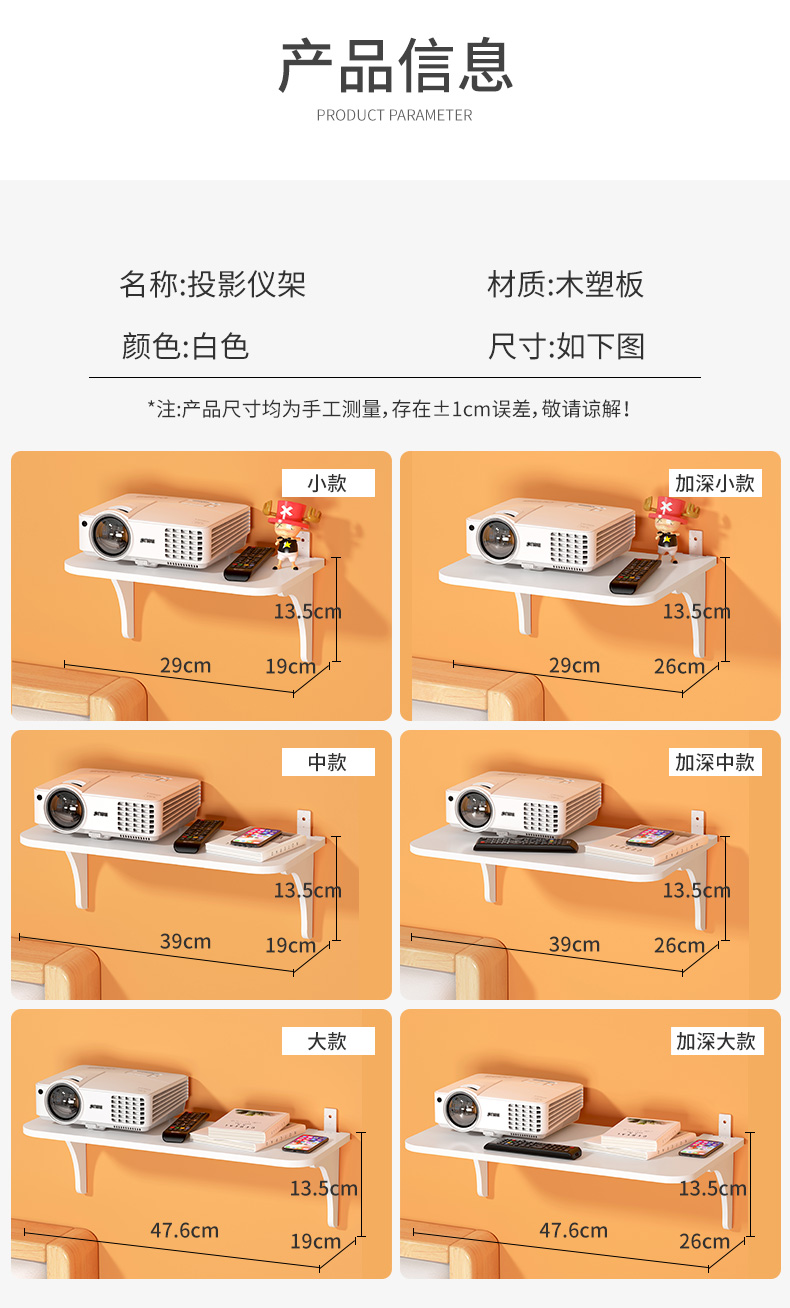 产品信息
PRODUCT PARAMETER

名称:投影仪架
材质:木塑板
颜色:白色
尺寸:如下图

*注:产品尺寸均为手工测量,存在±1cm误差,敬请谅解!

小款
13.5cm
29cm
19cm

加深小款
13.5cm
29cm
26cm

中款
13.5cm
39cm
19cm

加深中款
13.5cm
39cm
26cm

大款
13.5cm
47.6cm
19cm

加深大款
13.5cm
47.6cm
26cm