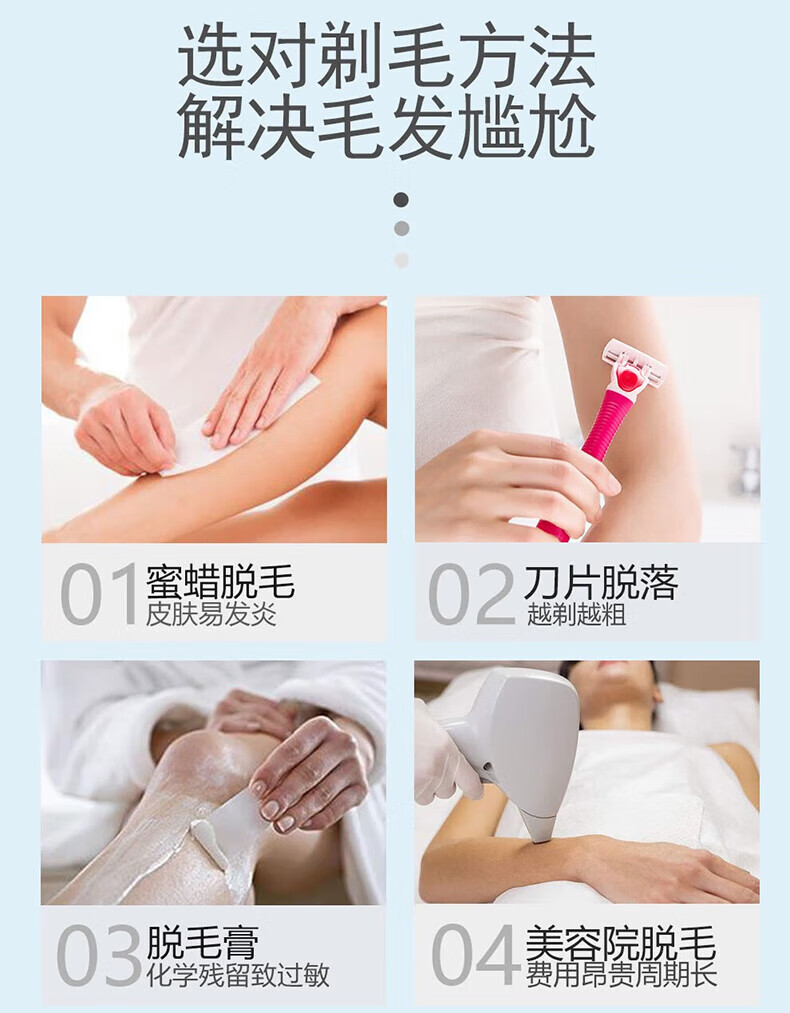 选对剃毛方法
解决毛发尴尬

01 蜜蜡脱毛
皮肤易发炎

02 刀片脱落
越剃越粗

03 脱毛膏
化学残留致过敏

04 美容院脱毛
费用昂贵周期长