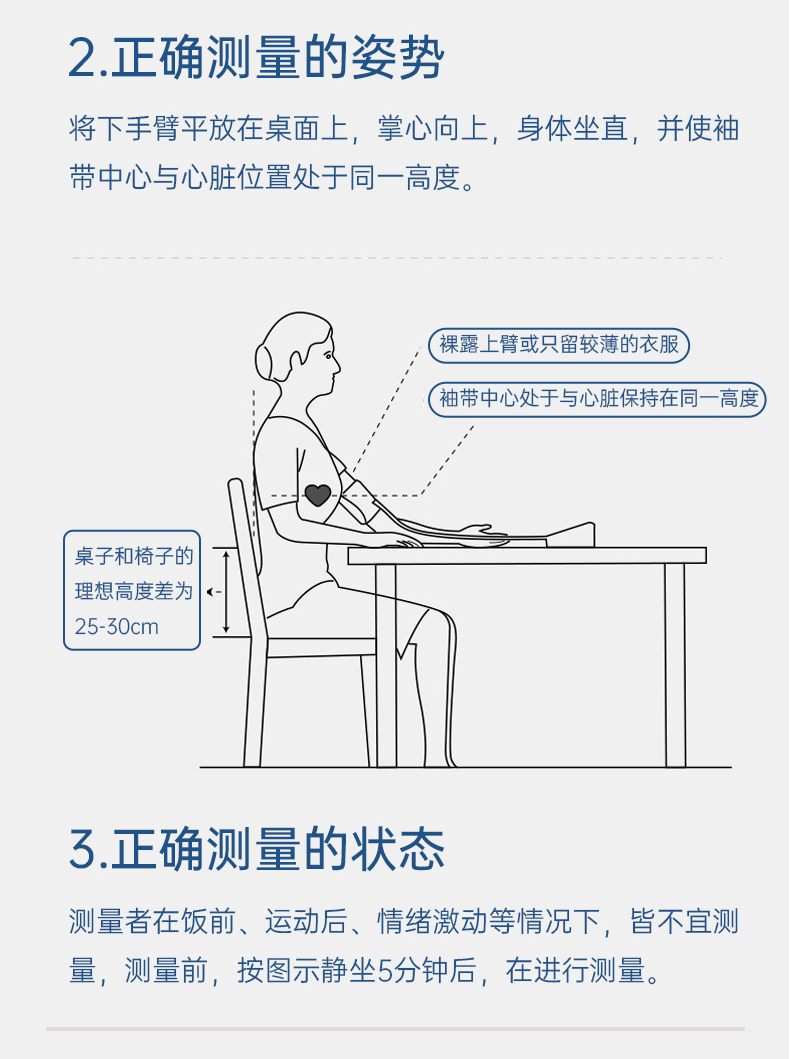 2.正确测量的姿势

将下手臂平放在桌面上，掌心向上，身体坐直，并使袖带中心与心脏位置处于同一高度。

裸露上臂或只留较薄的衣服

袖带中心处于与心脏保持在同一高度

桌子和椅子的理想高度差为25-30cm

3.正确测量的状态

测量者在饭前、运动后、情绪激动等情况下，皆不宜测量，测量前，按图示静坐5分钟后，在进行测量。