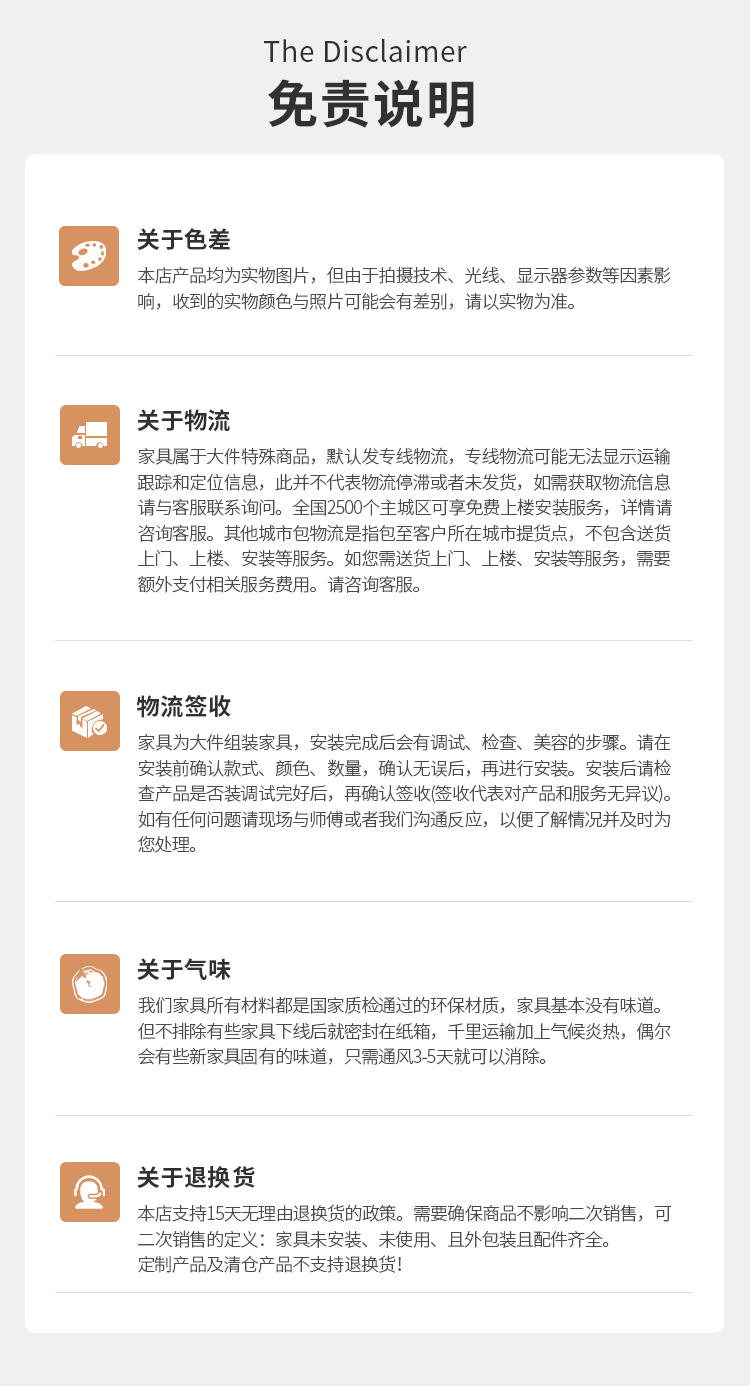 The Disclaimer
免责说明

关于色差
本店产品均为实物图片，但由于拍摄技术、光线、显示器参数等因素影响，收到的实物颜色与照片可能会有差别，请以实物为准。

关于物流
家具属于大件特殊商品，默认发专线物流，专线物流可能无法显示运输跟踪和定位信息，此并不代表物流停滞或者未发货，如需获取物流信息请与客服联系询问。全国2500个主城区可享免费上楼安装服务，详情请咨询客服。其他城市包物流是指包至客户所在城市提货点，不包含送货上门、上楼、安装等服务。如您需送货上门、上楼、安装等服务，需要额外支付相关服务费用。请咨询客服。

物流签收
家具为大件组装家具，安装完成后会有调试、检查、美容的步骤。请在安装前确认款式、颜色、数量，确认无误后，再进行安装。安装后请检查产品是否装调试完好后，再确认签收(签收代表对产品和服务无异议)。如有任何问题请现场与师傅或者我们沟通反应，以便了解情况并及时为您处理。

关于气味
我们家具所有材料都是国家质检通过的环保材质，家具基本没有味道。但不排除有些家具下线后就密封在纸箱，千里运输加上气候炎热，偶尔会有些新家具固有的味道，只需通风3-5天就可以消除。

关于退换货
本店支持15天无理由退换货的政策。需要确保商品不影响二次销售，可二次销售的定义：家具未安装、未使用、且外包装且配件齐全。
定制产品及清仓产品不支持退换货!