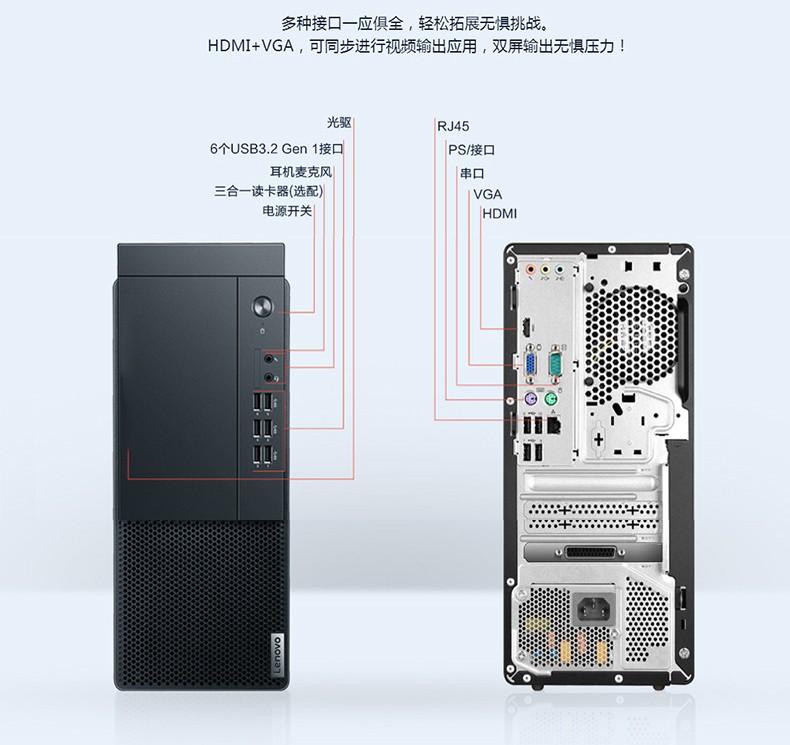 多种接口一应俱全，轻松拓展无惧挑战。
HDMI+VGA，可同步进行视频输出应用，双屏输出无惧压力！

光驱
6个USB3.2 Gen 1接口
耳机麦克风
三合一读卡器(选配)
电源开关

RJ45
PS/接口
串口
VGA
HDMI

Lenovo