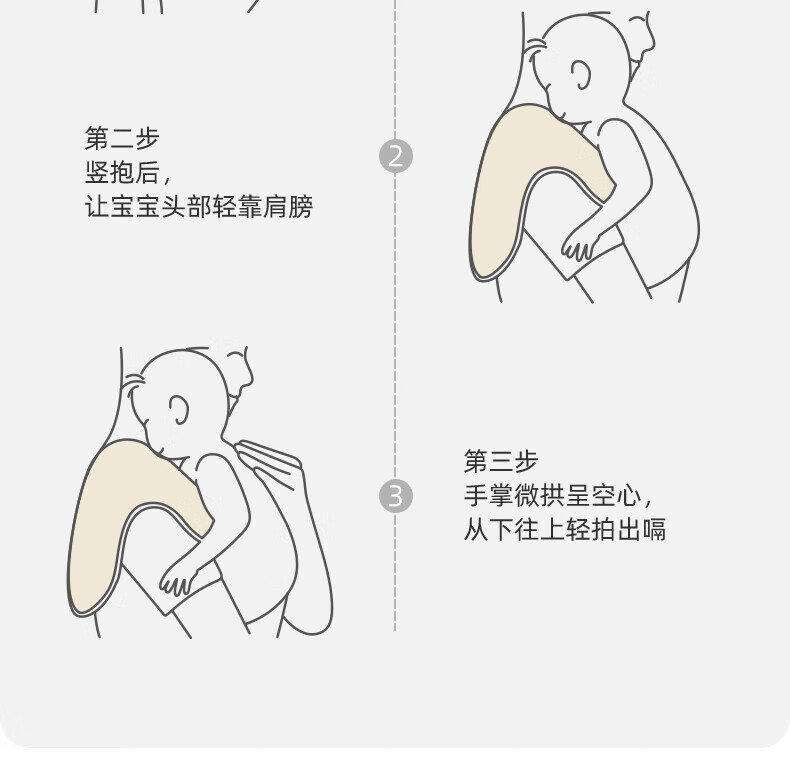 第二步
竖抱后，
让宝宝头部轻靠肩膀

2

3

第三步
手掌微拱呈空心，
从下往上轻拍出嗝