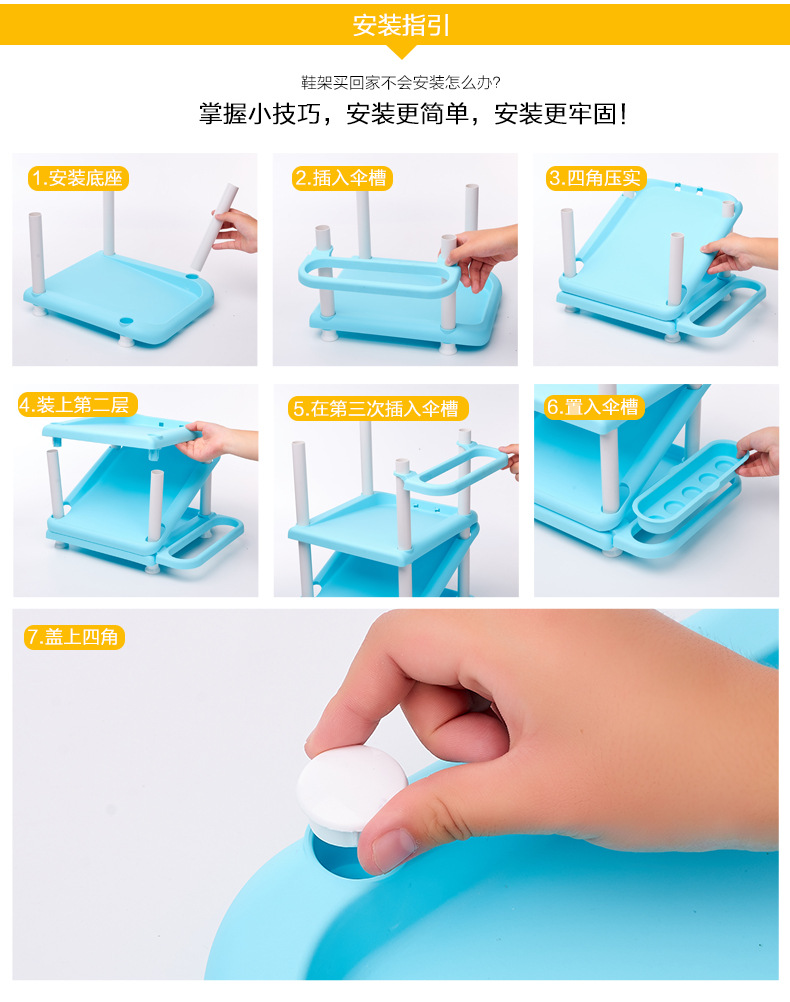 安装指引

鞋架买回家不会安装怎么办?

掌握小技巧，安装更简单，安装更牢固!

1.安装底座

2.插入伞槽

3.四角压实

4.装上第二层

5.在第三次插入伞槽

6.置入伞槽

7.盖上四角