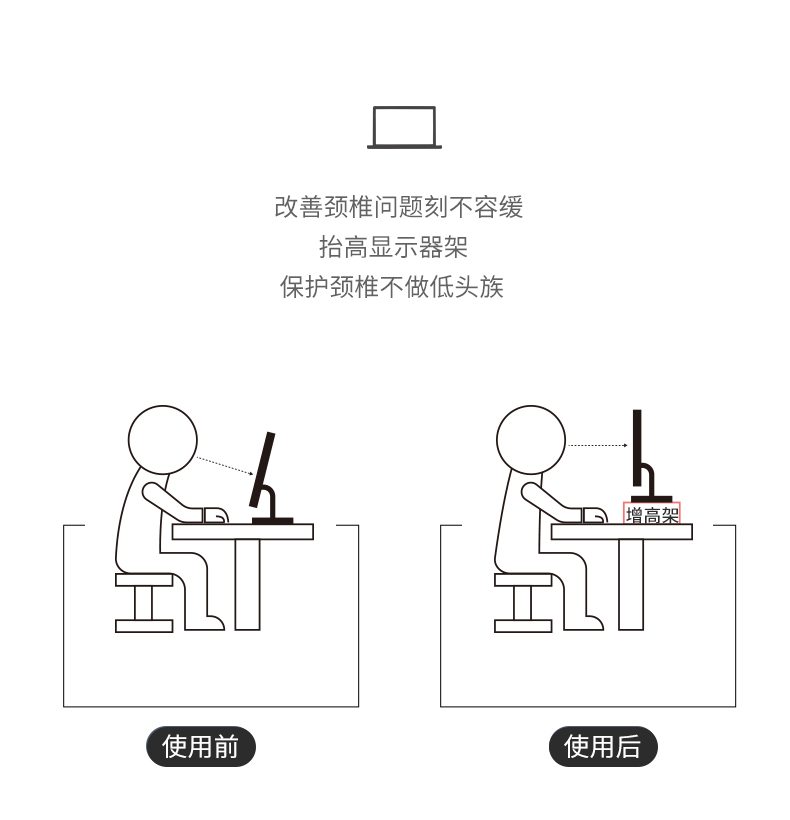 改善颈椎问题刻不容缓
抬高显示器架
保护颈椎不做低头族

增高架

使用前

使用后