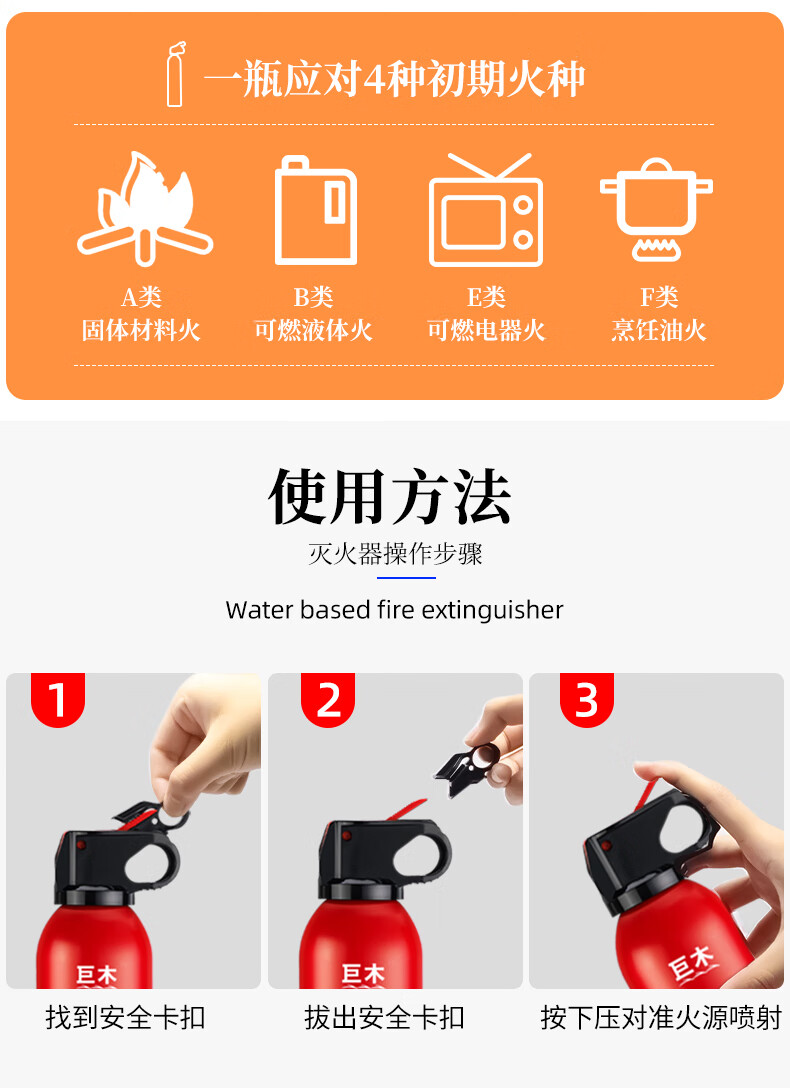 一瓶应对4种初期火种

A类
固体材料火

B类
可燃液体火

E类
可燃电器火

F类
烹饪油火

使用方法

灭火器操作步骤

Water based fire extinguisher

1
巨木
找到安全卡扣

2
巨木
拔出安全卡扣

3
巨木
按下压对准火源喷射