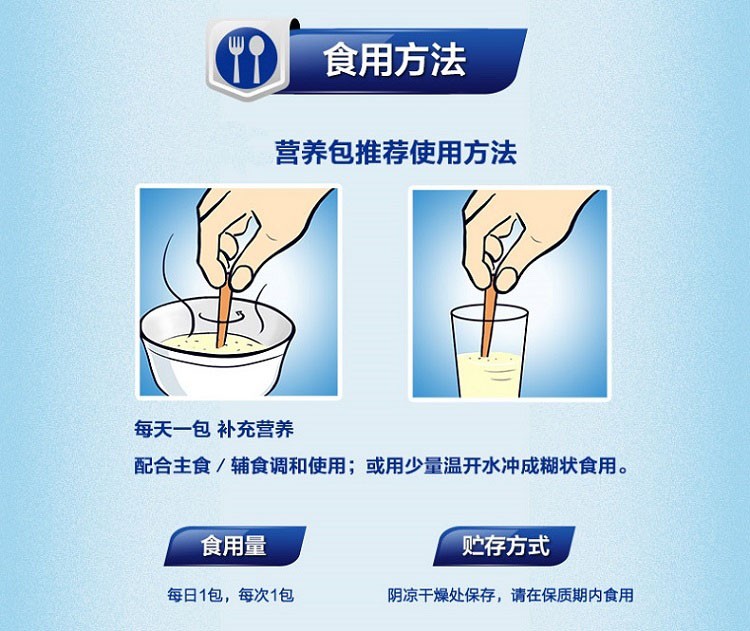 食用方法

营养包推荐使用方法

每天一包 补充营养

配合主食 / 辅食调和使用；或用少量温开水冲成糊状食用。

食用量

每日1包，每次1包

贮存方式

阴凉干燥处保存，请在保质期内食用