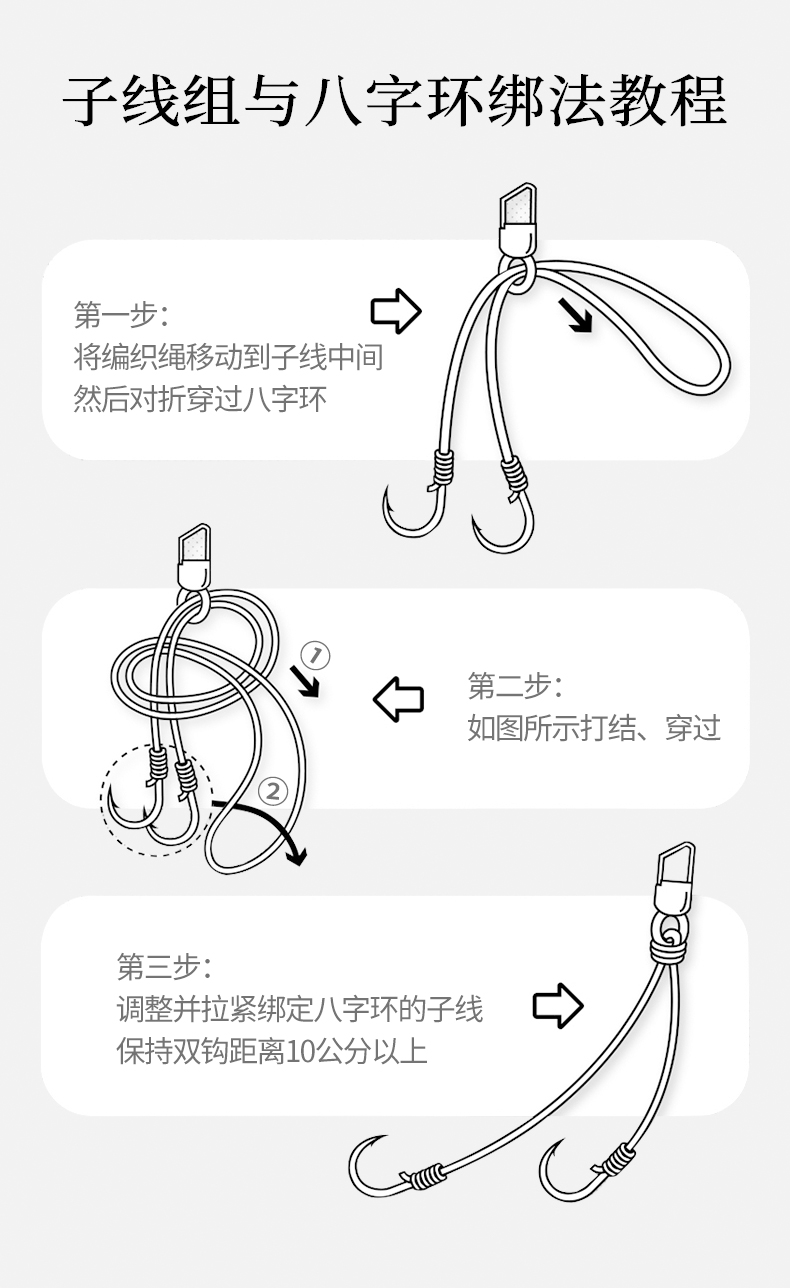 子线组与八字环绑法教程

第一步：
将编织绳移动到子线中间
然后对折穿过八字环

①

②

第二步：
如图所示打结、穿过

第三步：
调整并拉紧绑定八字环的子线
保持双钩距离10公分以上