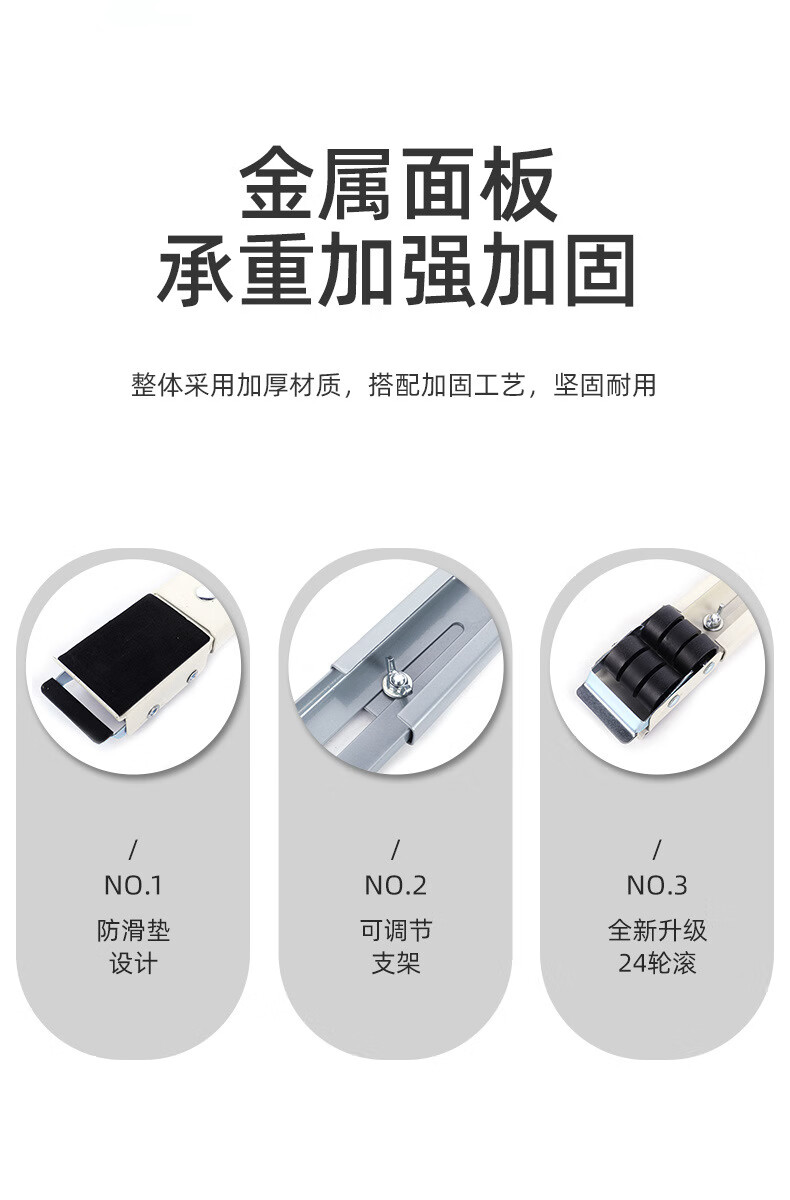 金属面板
承重加强加固

整体采用加厚材质，搭配加固工艺，坚固耐用

/
NO.1
防滑垫
设计

/
NO.2
可调节
支架

/
NO.3
全新升级
24轮滚