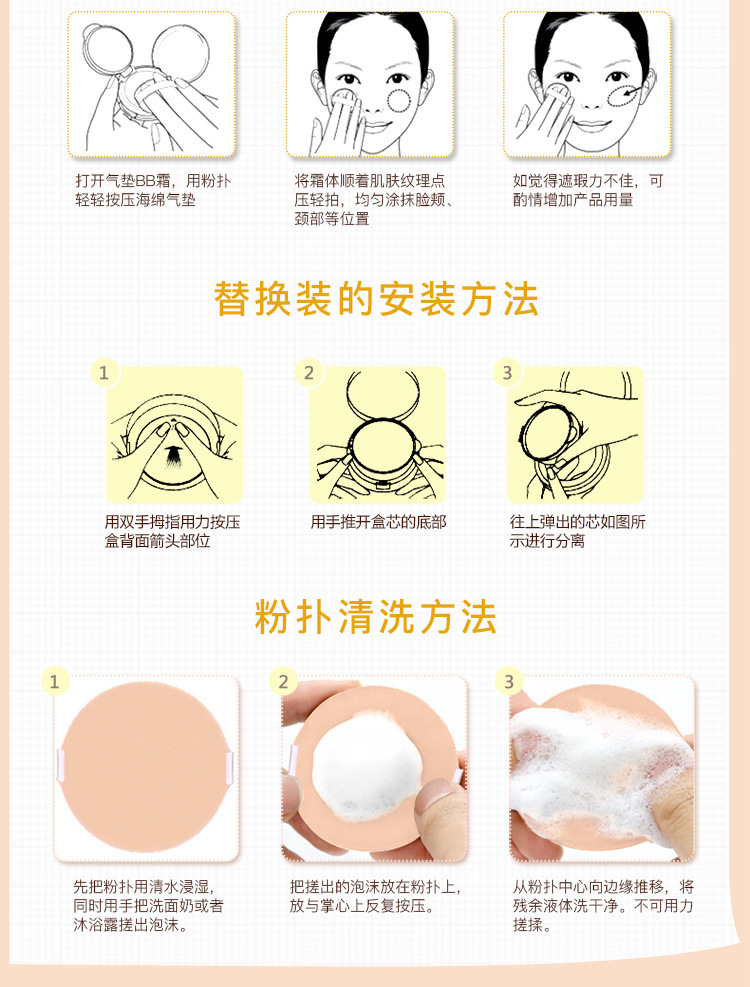 打开气垫BB霜，用粉扑轻轻按压海绵气垫

将霜体顺着肌肤纹理点压轻拍，均匀涂抹脸颊、颈部等位置

如觉得遮瑕力不佳，可酌情增加产品用量

替换装的安装方法

1

用双手拇指用力按压盒背面箭头部位

2

用手推开盒芯的底部

3

往上弹出的芯如图所示进行分离

粉扑清洗方法

1

先把粉扑用清水浸湿，同时用手把洗面奶或者沐浴露搓出泡沫。

2

把搓出的泡沫放在粉扑上，放与掌心上反复按压。

3

从粉扑中心向边缘推移，将残余液体洗干净。不可用力搓揉。