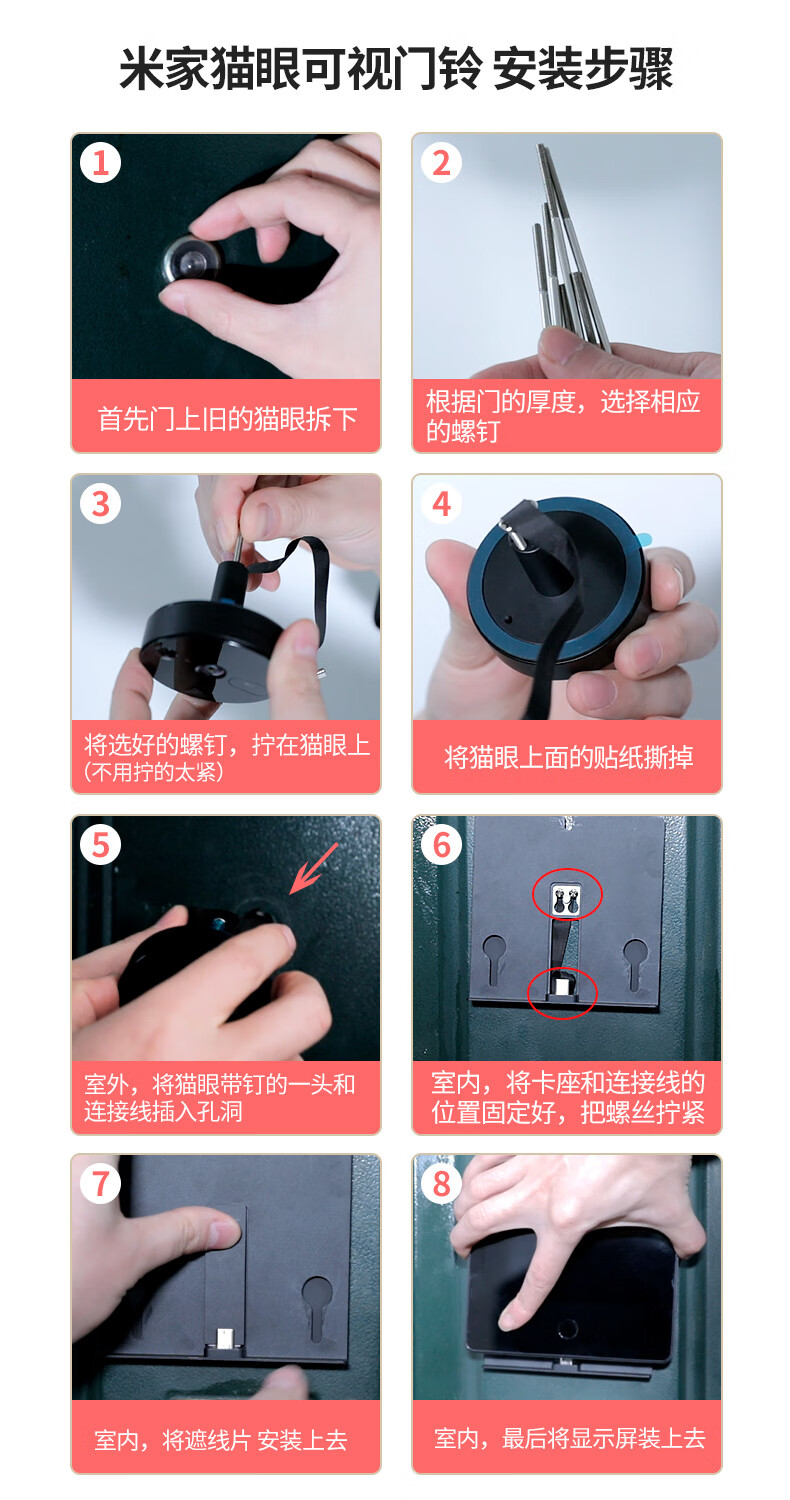 米家猫眼可视门铃 安装步骤

1
首先门上旧的猫眼拆下

2
根据门的厚度，选择相应的螺钉

3
将选好的螺钉，拧在猫眼上（不用拧的太紧）

4
将猫眼上面的贴纸撕掉

5
室外，将猫眼带钉的一头和连接线插入孔洞

6
室内，将卡座和连接线的位置固定好，把螺丝拧紧

7
室内，将遮线片 安装上去

8
室内，最后将显示屏装上去