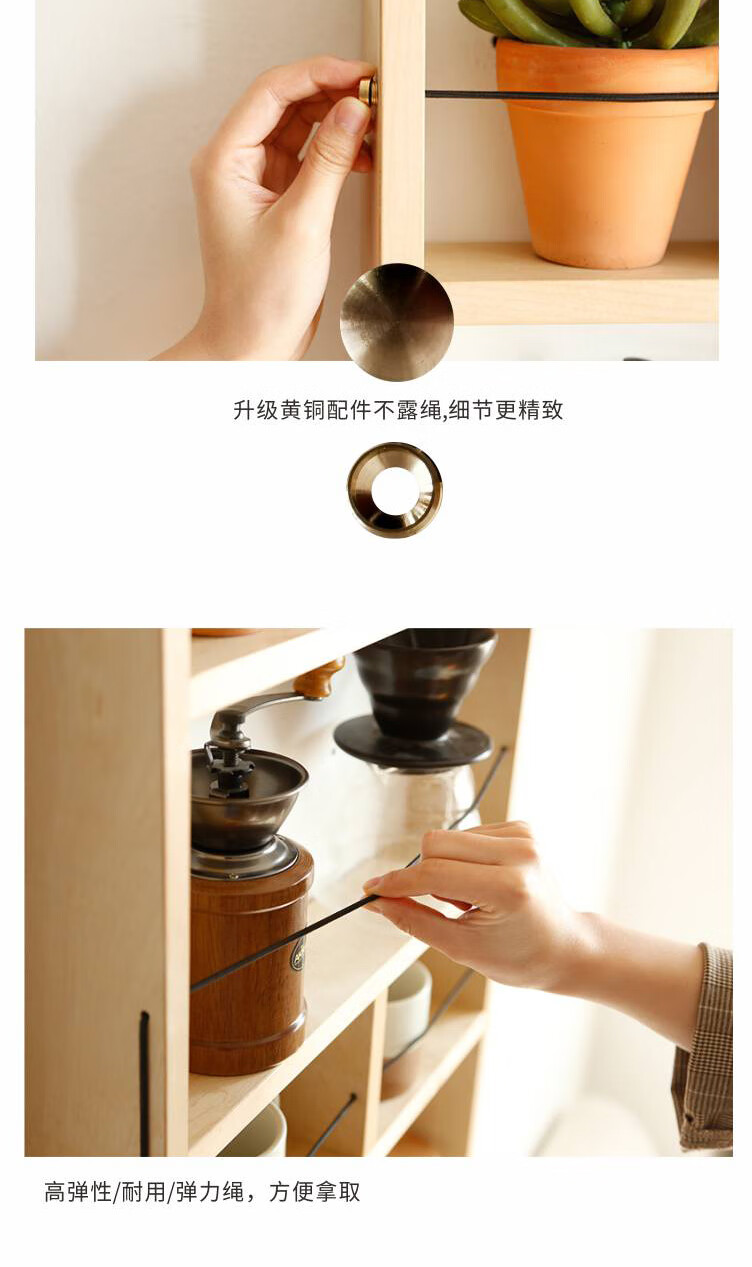 升级黄铜配件不露绳,细节更精致

高弹性/耐用/弹力绳，方便拿取