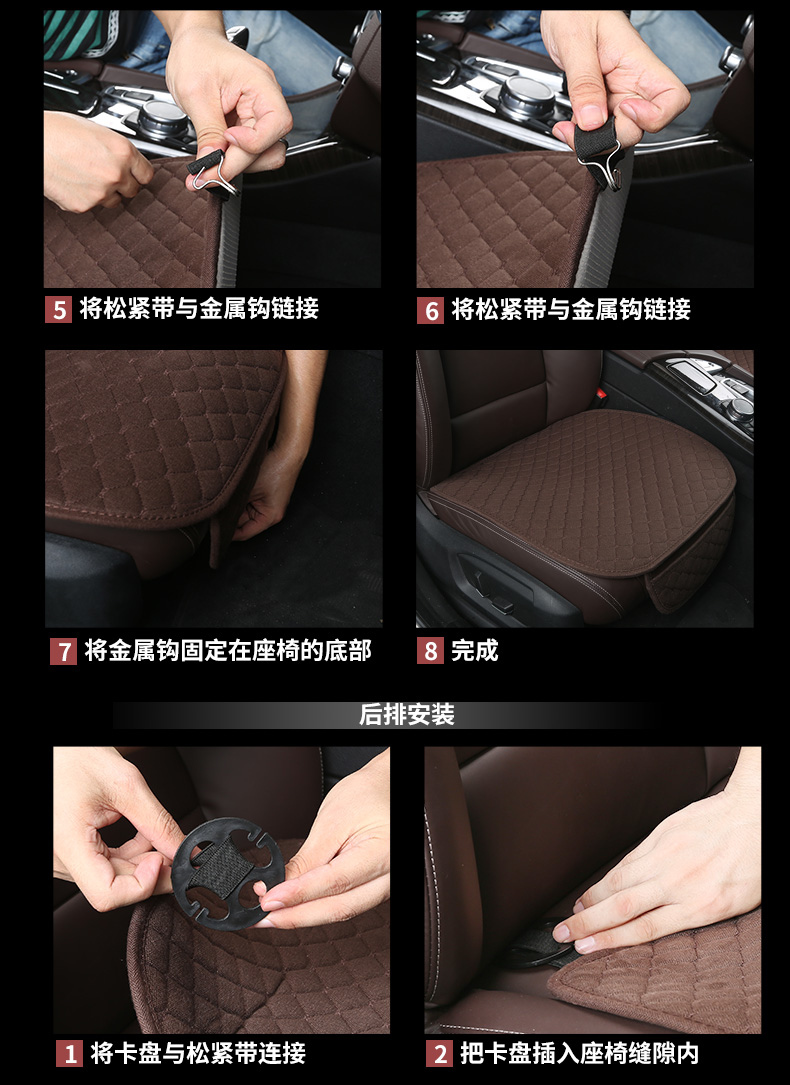 5 将松紧带与金属钩链接

6 将松紧带与金属钩链接

7 将金属钩固定在座椅的底部

8 完成

后排安装

1 将卡盘与松紧带连接

2 把卡盘插入座椅缝隙内