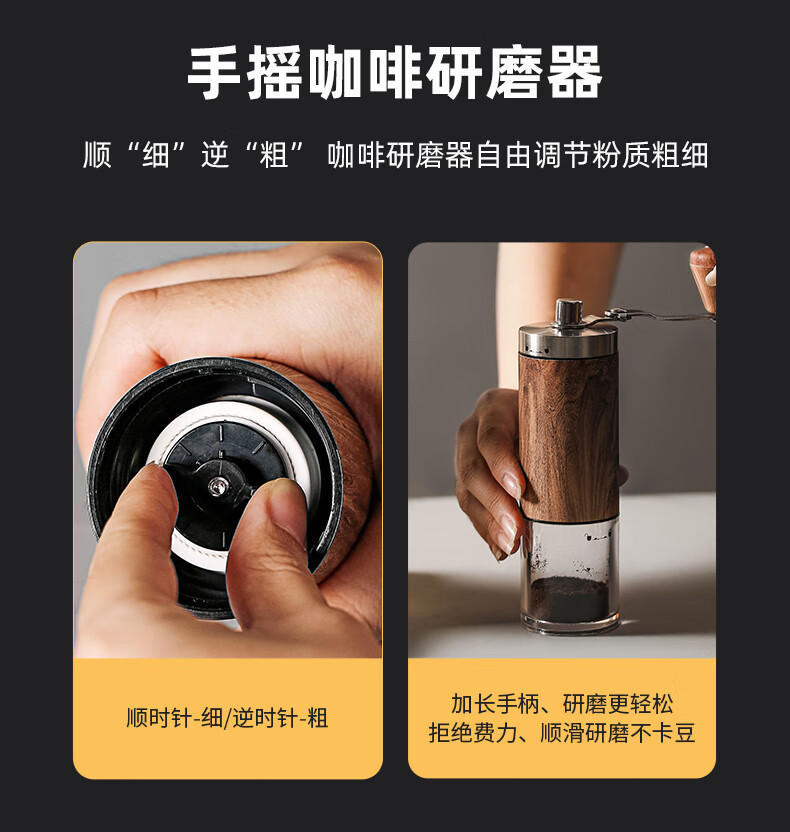 手摇咖啡研磨器

顺“细”逆“粗” 咖啡研磨器自由调节粉质粗细

顺时针-细/逆时针-粗

加长手柄、研磨更轻松
拒绝费力、顺滑研磨不卡豆