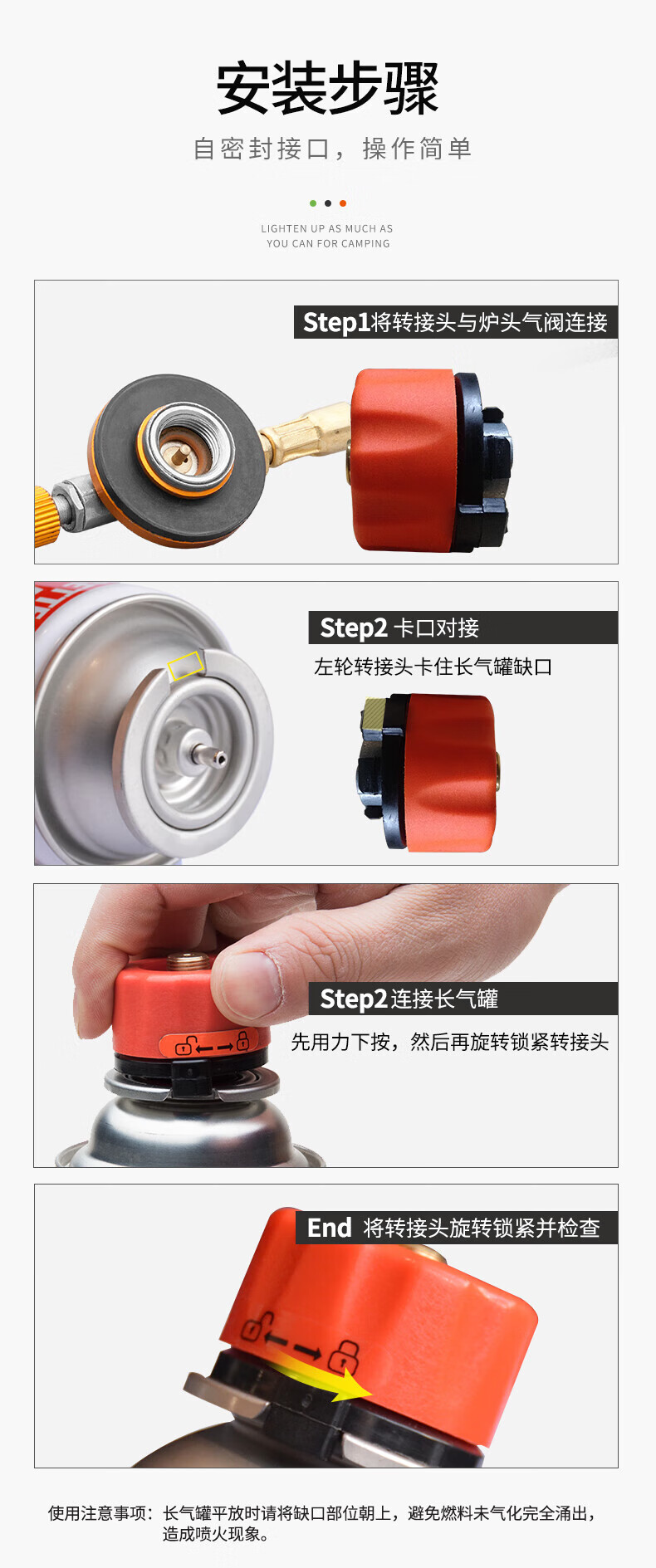 安装步骤

自密封接口，操作简单

LIGHTEN UP AS MUCH AS YOU CAN FOR CAMPING

Step1将转接头与炉头气阀连接

Step2 卡口对接

左轮转接头卡住长气罐缺口

Step2 连接长气罐

先用力下按，然后再旋转锁紧转接头

End 将转接头旋转锁紧并检查

使用注意事项：长气罐平放时请将缺口部位朝上，避免燃料未气化完全涌出，造成喷火现象。