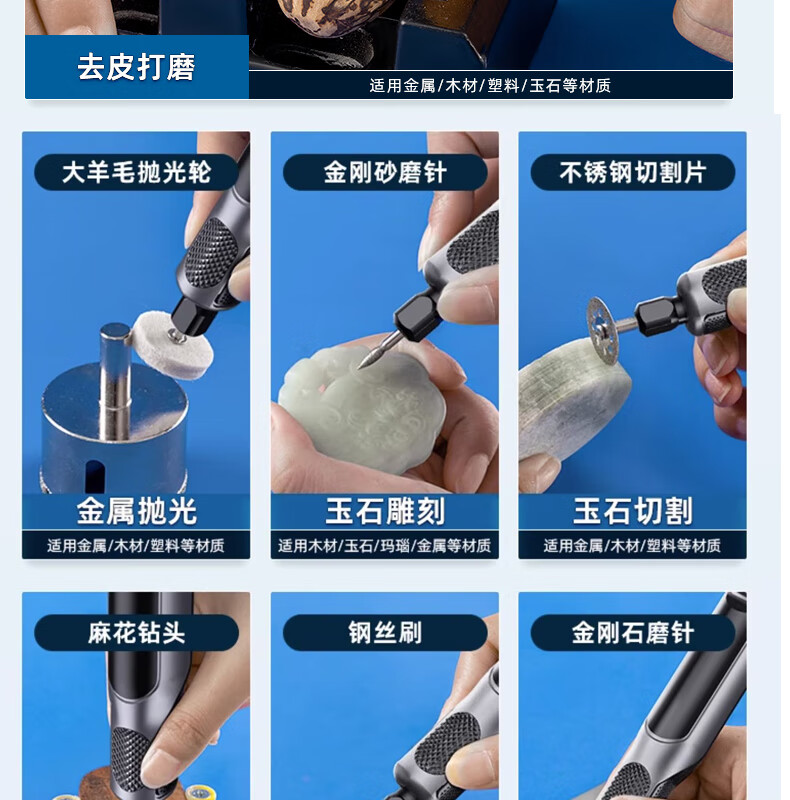 去皮打磨

适用金属/木材/塑料/玉石等材质

大羊毛抛光轮

金属抛光

适用金属/木材/塑料等材质

金刚砂磨针

玉石雕刻

适用木材/玉石/玛瑙/金属等材质

不锈钢切割片

玉石切割

适用金属/木材/塑料等材质

麻花钻头

钢丝刷

金刚石磨针