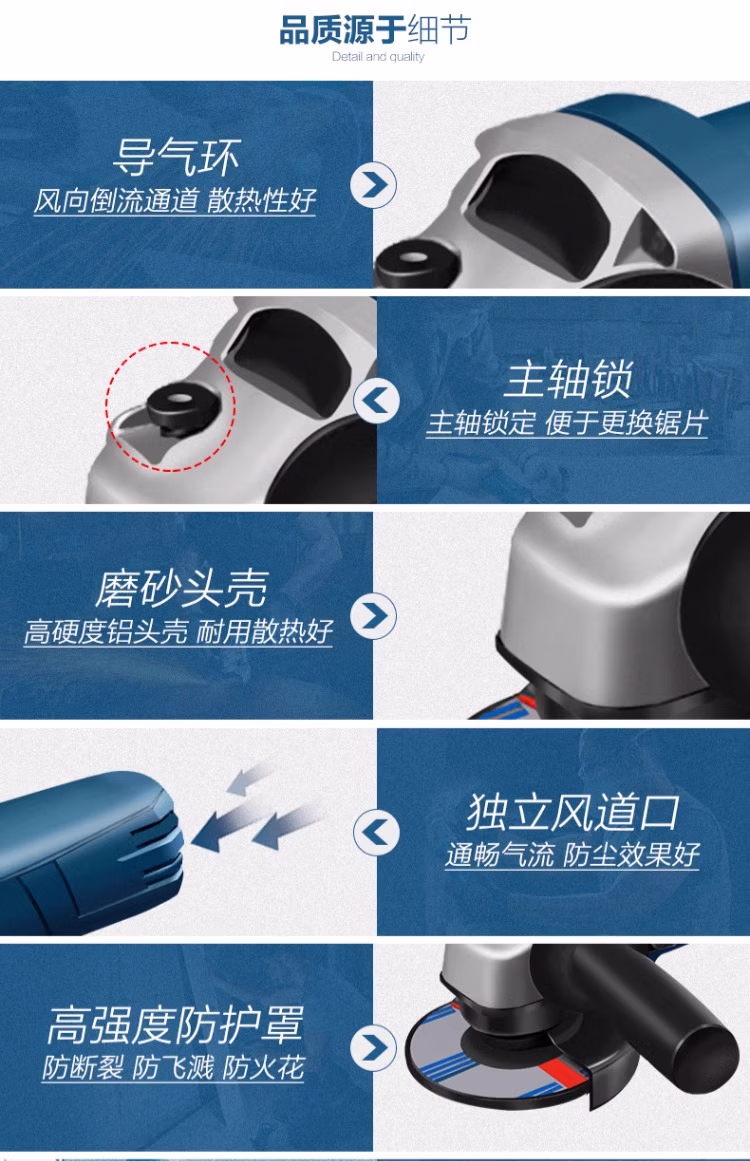 品质源于细节
Detail and quality

导气环
风向倒流通道 散热性好

主轴锁
主轴锁定 便于更换锯片

磨砂头壳
高硬度铝头壳 耐用散热好

独立风道口
通畅气流 防尘效果好

高强度防护罩
防断裂 防飞溅 防火花