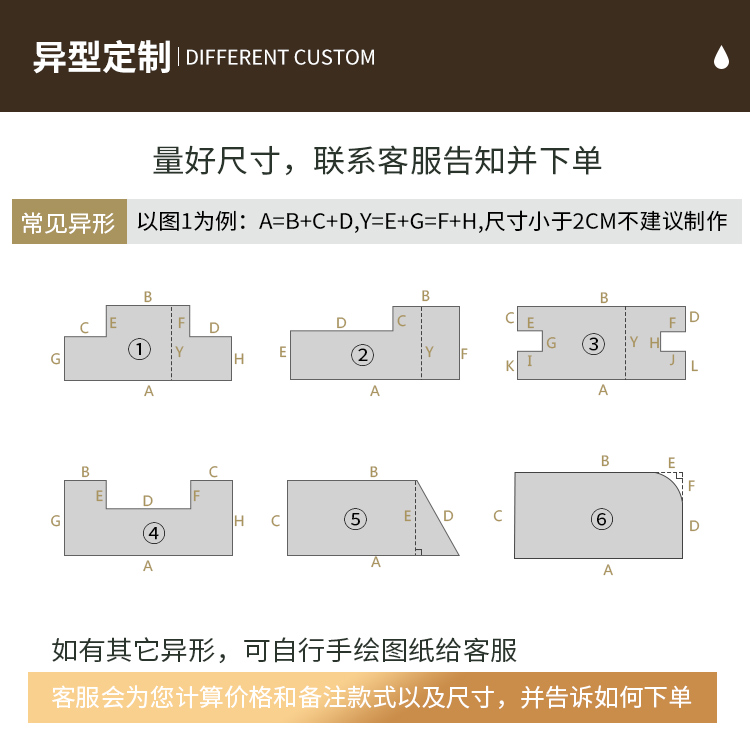 异型定制 | DIFFERENT CUSTOM

量好尺寸，联系客服告知并下单

常见异形 以图1为例：A=B+C+D,Y=E+G=F+H,尺寸小于2CM不建议制作

B
C E F D
G ① Y H
A

B
D C
E ② Y F
A

B
C E F D
G ③ Y H
K I J L
A

B C
E D F
G ④ H
A

B
C ⑤ E D
A

B E
F
C ⑥ D
A

如有其它异形，可自行手绘图纸给客服

客服会为您计算价格和备注款式以及尺寸，并告诉如何下单