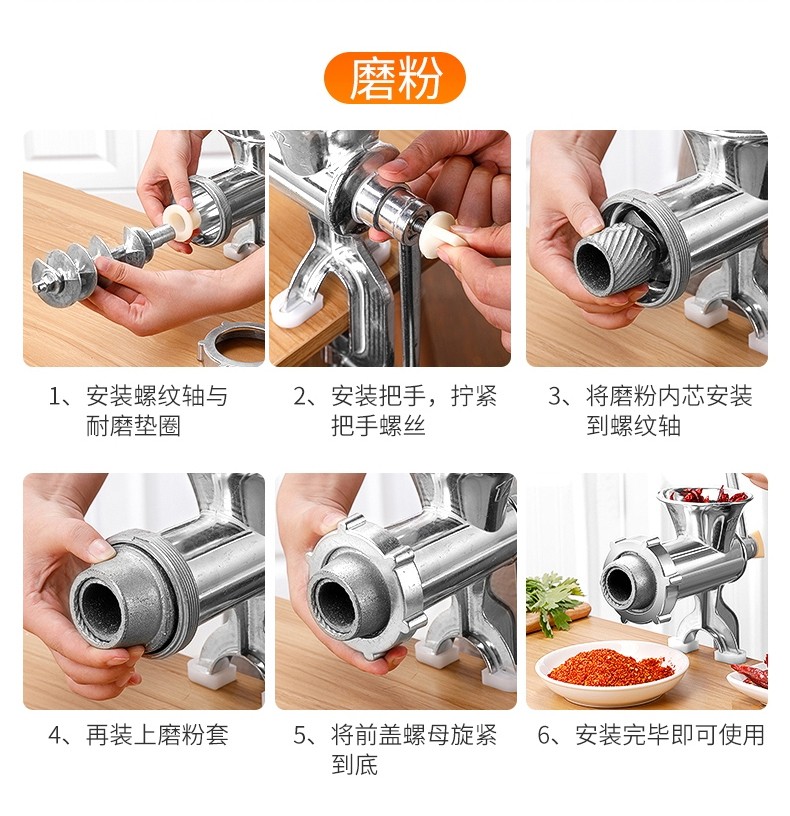 磨粉

1、安装螺纹轴与耐磨垫圈

2、安装把手，拧紧把手螺丝

3、将磨粉内芯安装到螺纹轴

4、再装上磨粉套

5、将前盖螺母旋紧到底

6、安装完毕即可使用