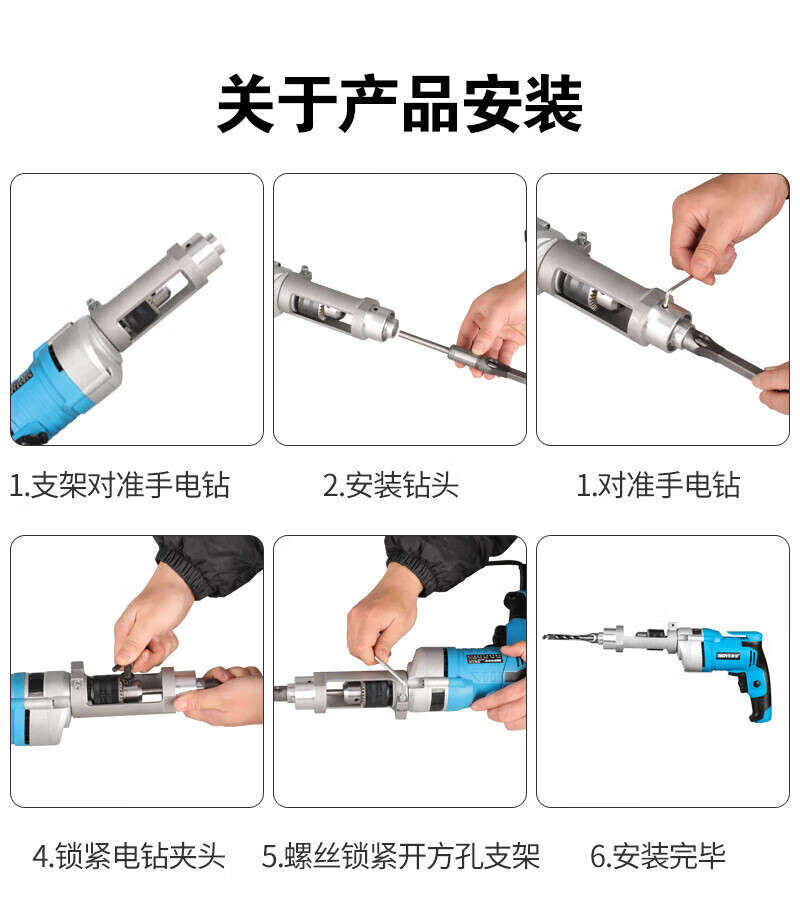 关于产品安装

1.支架对准手电钻

2.安装钻头

1.对准手电钻

4.锁紧电钻夹头

5.螺丝锁紧开方孔支架

6.安装完毕