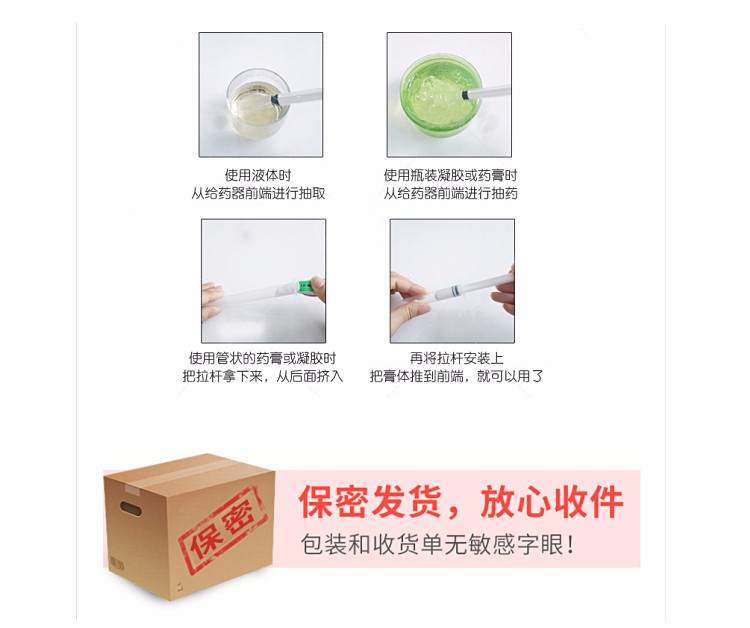 使用液体时
从给药器前端进行抽取

使用瓶装凝胶或药膏时
从给药器前端进行抽药

使用管状的药膏或凝胶时
把拉杆拿下来，从后面挤入

再将拉杆安装上
把膏体推到前端，就可以用了

保密

保密发货，放心收件
包装和收货单无敏感字眼！