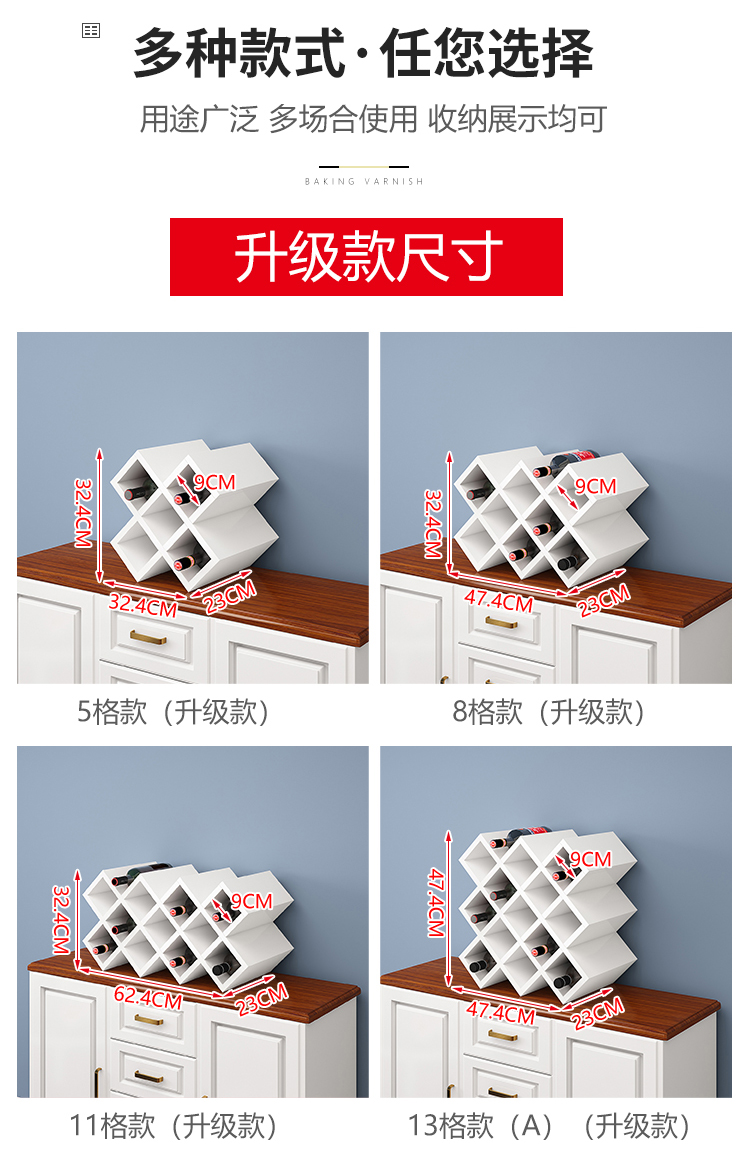 多种款式·任您选择

用途广泛 多场合使用 收纳展示均可

BAKING VARNISH

升级款尺寸

32.4CM
9CM
32.4CM
23CM

5格款（升级款）

32.4CM
9CM
47.4CM
23CM

8格款（升级款）

32.4CM
9CM
62.4CM
23CM

11格款（升级款）

47.4CM
9CM
47.4CM
23CM

13格款（A）（升级款）